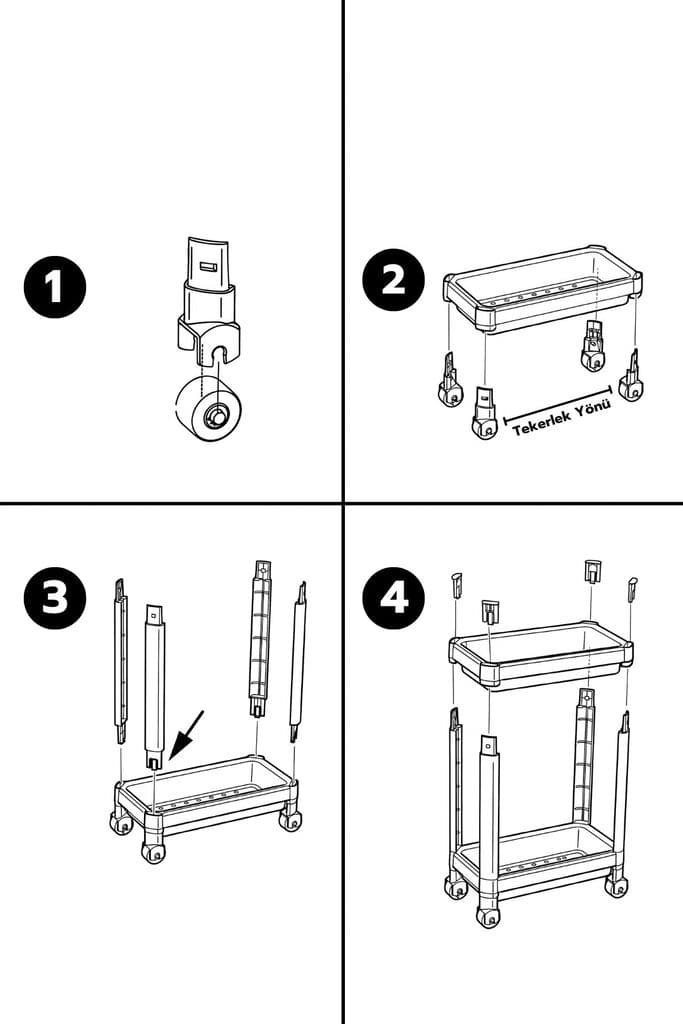 1

2

Tekerlek Yönü

3

4