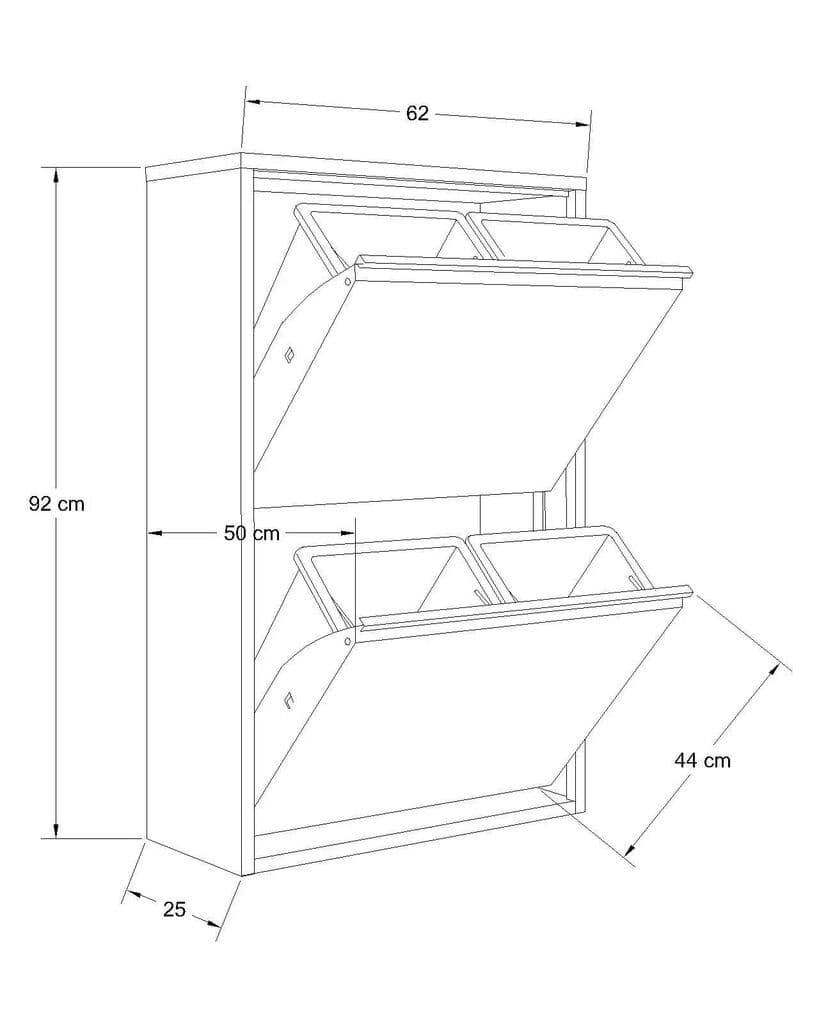 62

92 cm

50 cm

44 cm

25