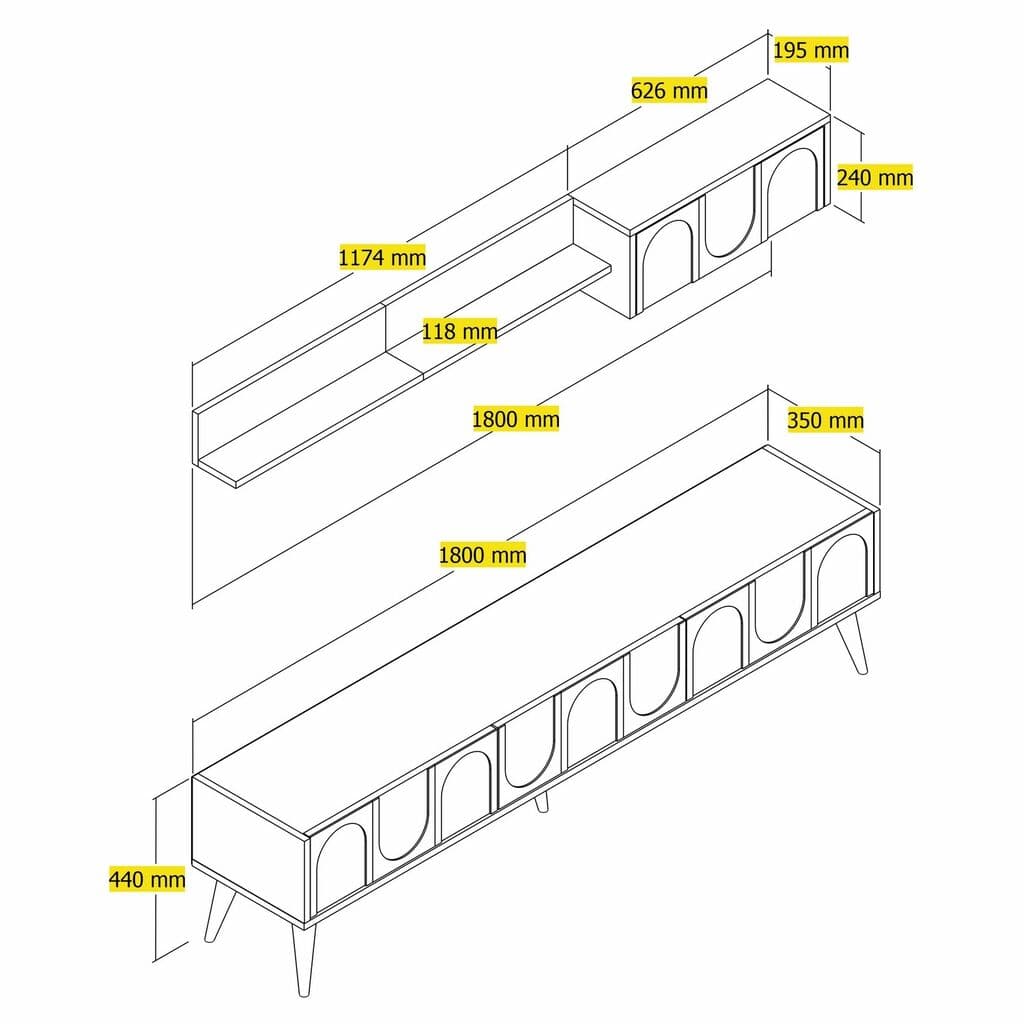 195 mm
626 mm
240 mm
1174 mm
118 mm
1800 mm
350 mm
1800 mm
440 mm