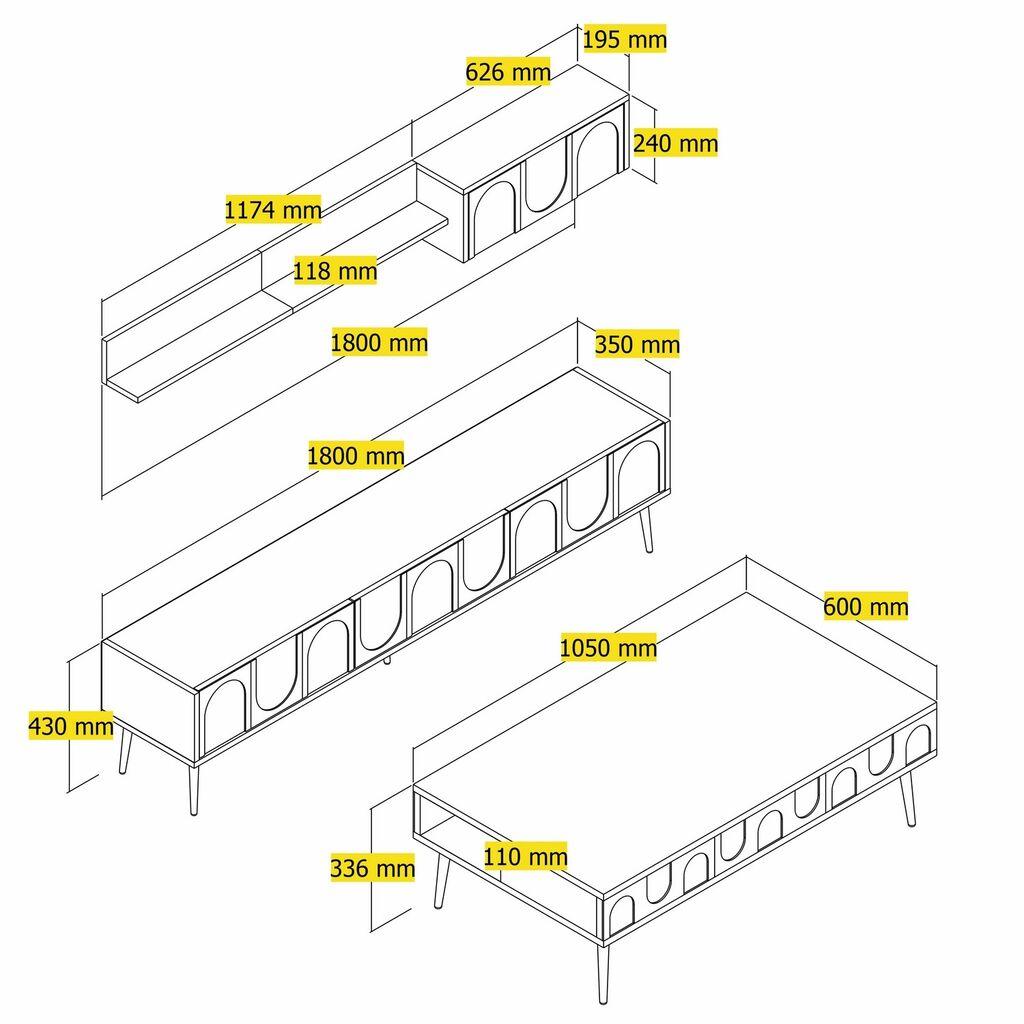 195 mm
626 mm
240 mm
1174 mm
118 mm
1800 mm
350 mm
1800 mm
600 mm
1050 mm
430 mm
336 mm
110 mm