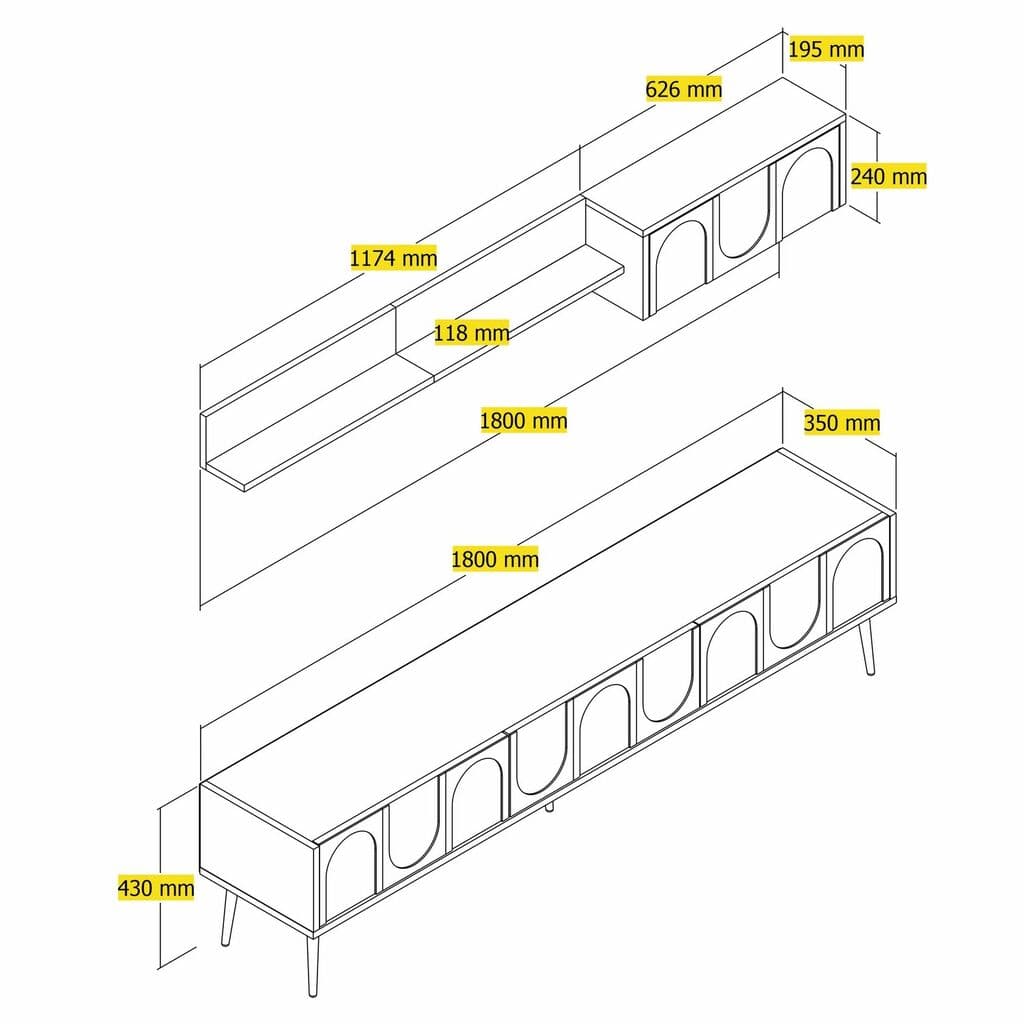 195 mm
626 mm
240 mm
1174 mm
118 mm
1800 mm
350 mm
1800 mm
430 mm