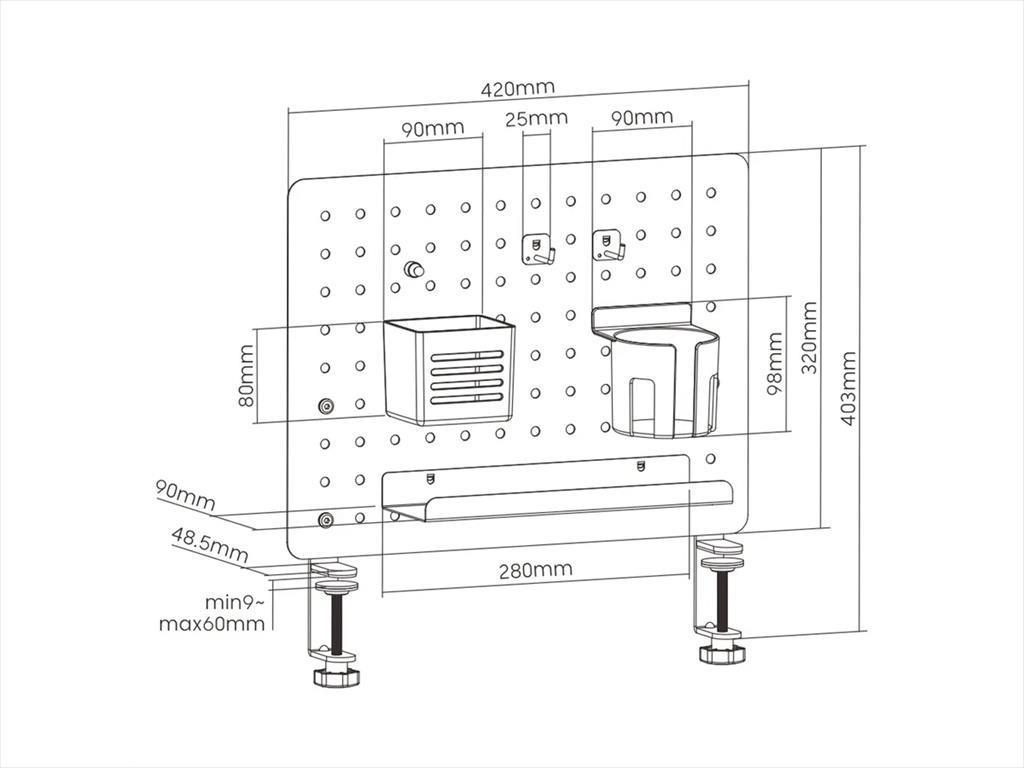 420mm
90mm
25mm
90mm
80mm
98mm
320mm
403mm
90mm
48.5mm
280mm
min9~
max60mm