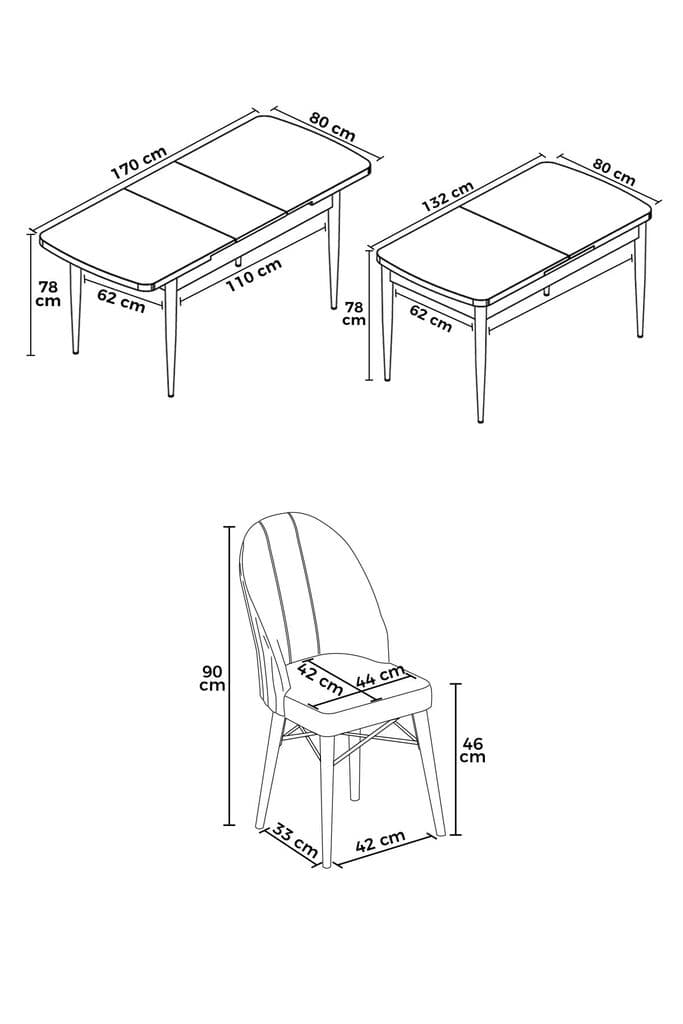 170 cm
80 cm
78 cm
62 cm
110 cm
132 cm
80 cm
78 cm
62 cm
90 cm
42 cm
44 cm
46 cm
33 cm
42 cm