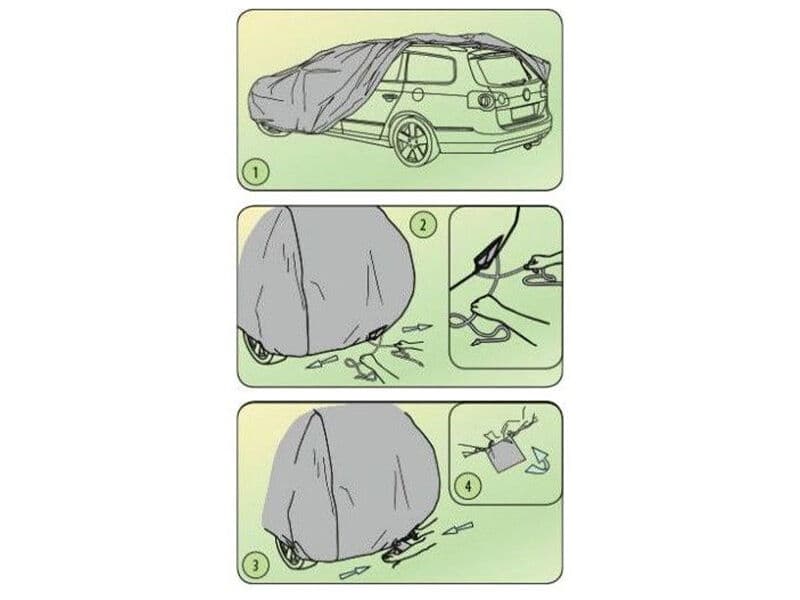 1

2

3

4