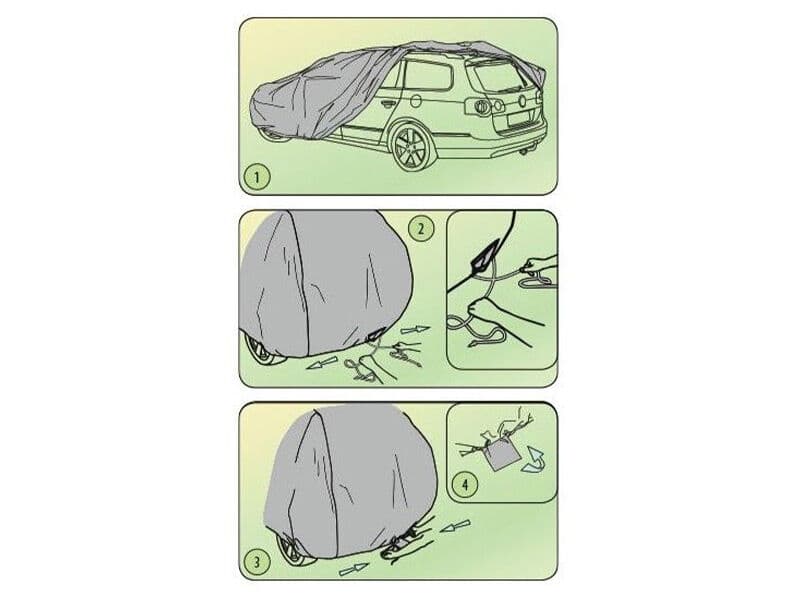 1

2

3

4