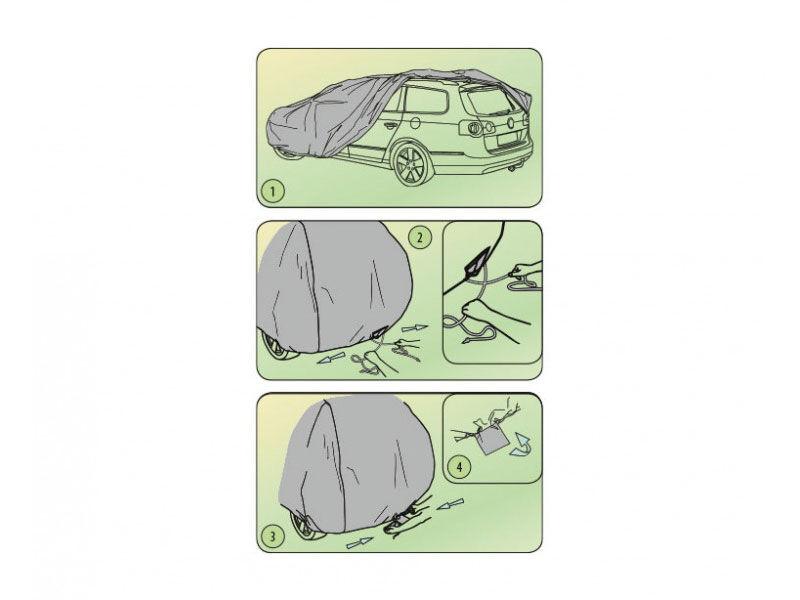 1

2

3

4