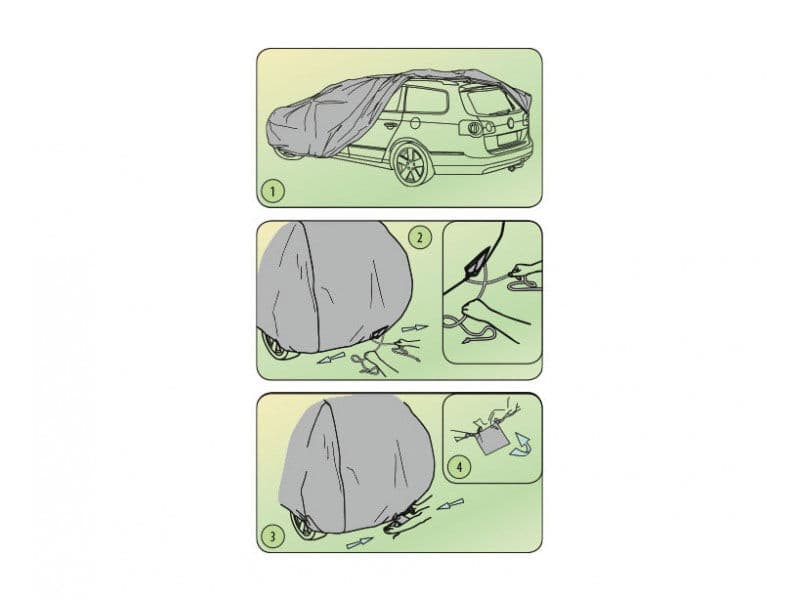 1

2

3

4