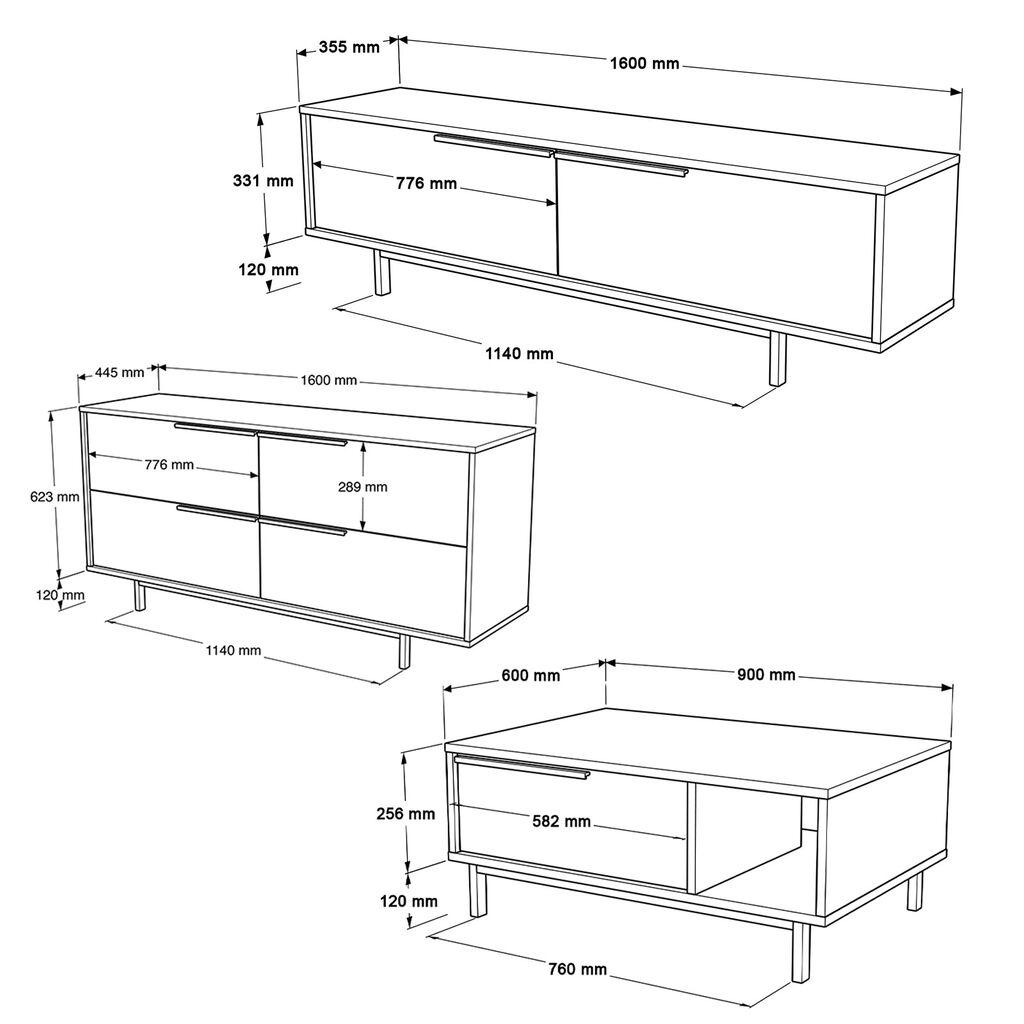 355 mm
1600 mm
331 mm
776 mm
120 mm
1140 mm

445 mm
1600 mm
776 mm
289 mm
623 mm
120 mm
1140 mm

600 mm
900 mm
256 mm
582 mm
120 mm
760 mm