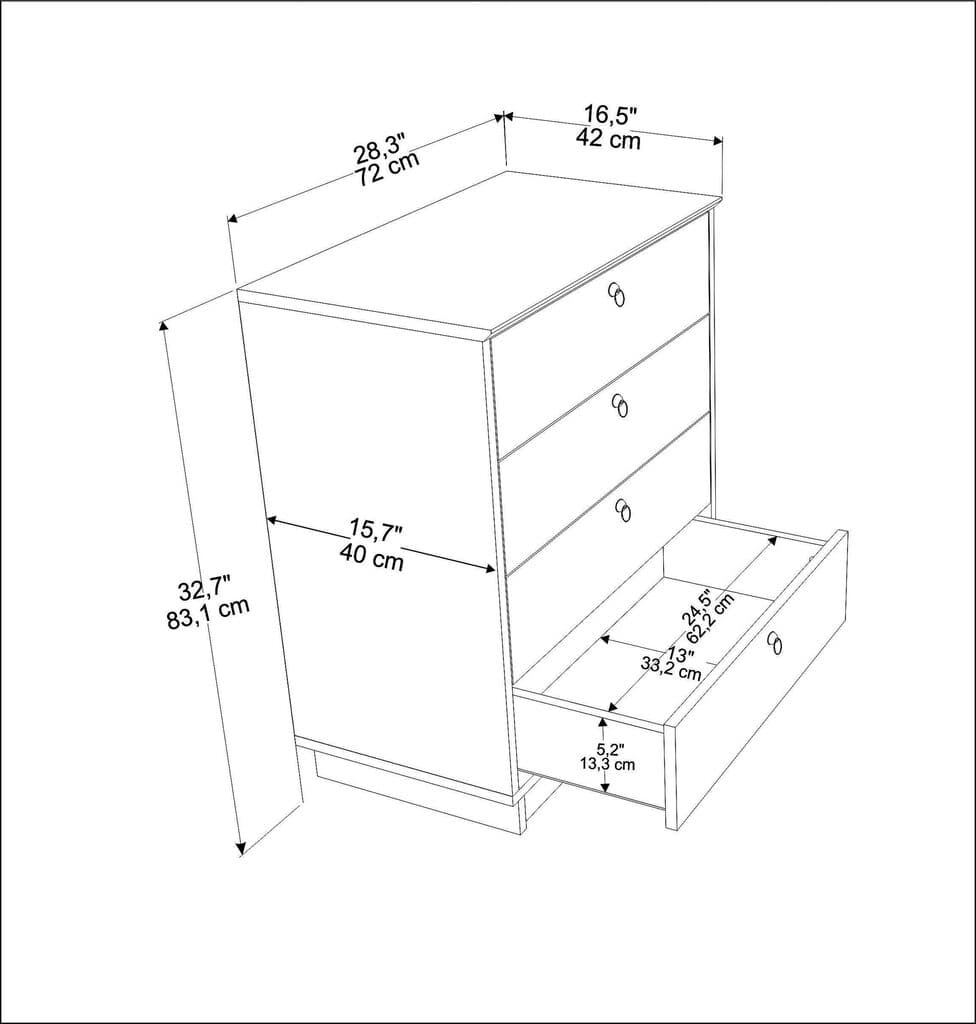 28,3"
72 cm

16,5"
42 cm

32,7"
83,1 cm

15,7"
40 cm

24,5"
62,2 cm

13"
33,2 cm

5,2"
13,3 cm