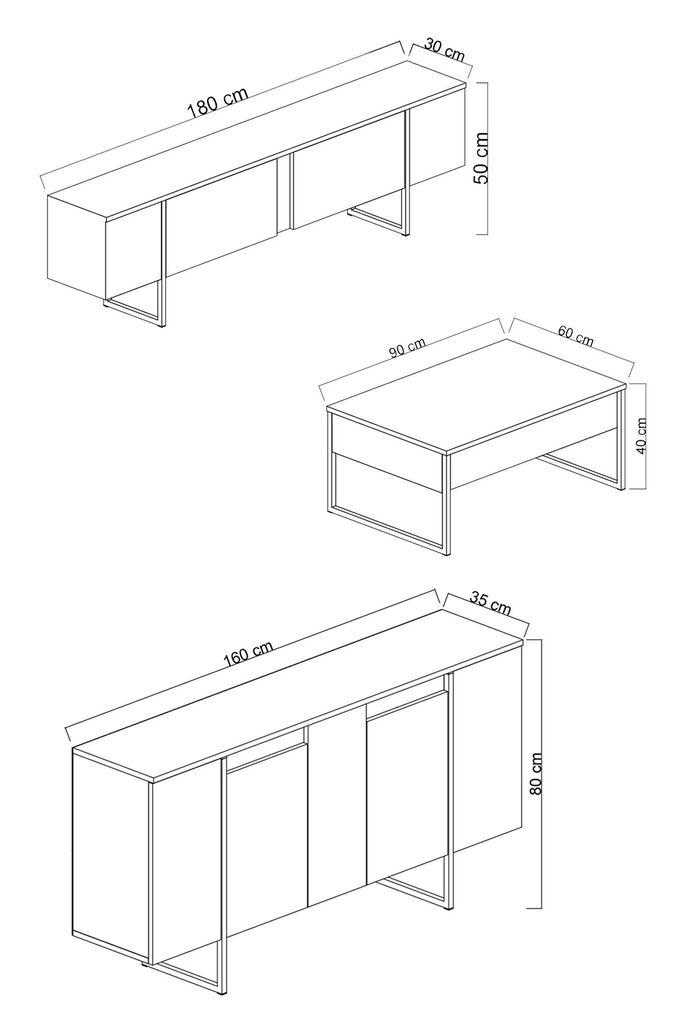 180 cm

30 cm

50 cm

90 cm

60 cm

40 cm

160 cm

35 cm

80 cm