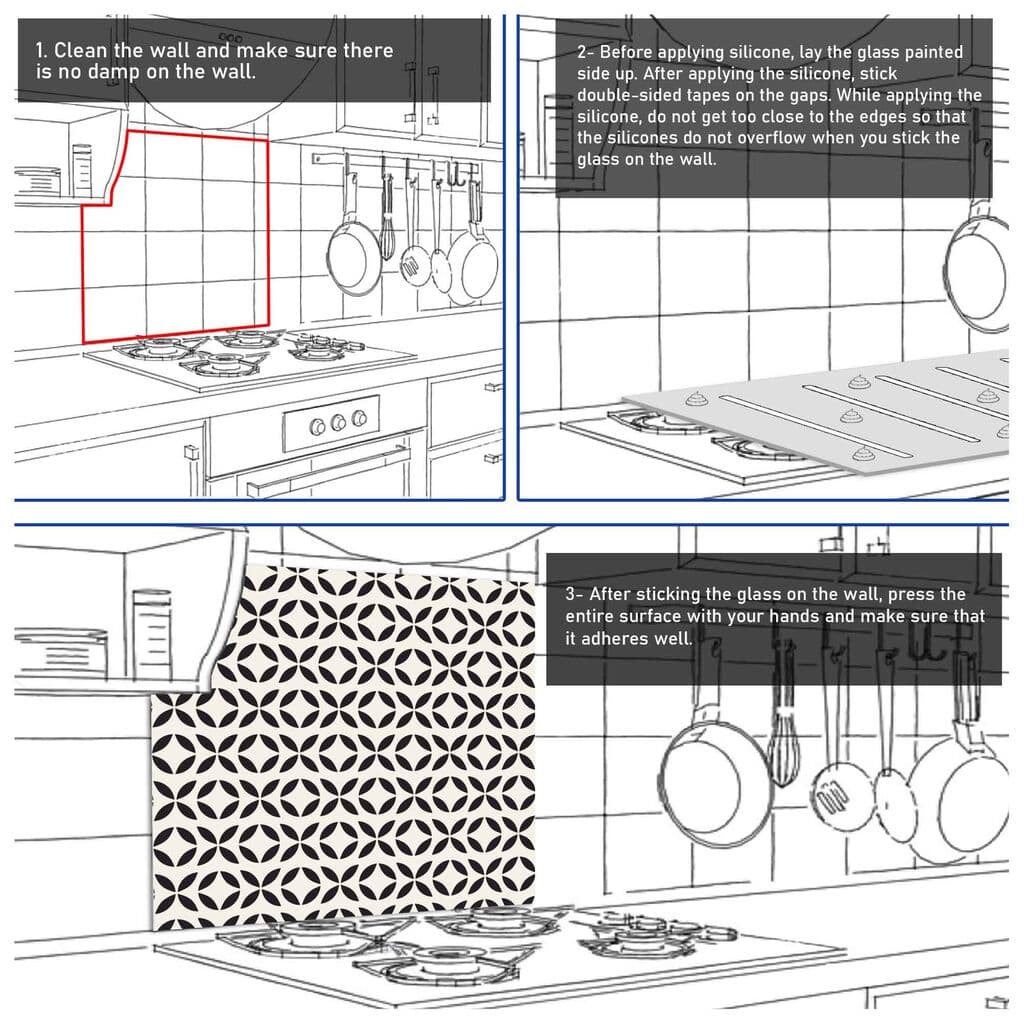 1. Clean the wall and make sure there is no damp on the wall.

2- Before applying silicone, lay the glass painted side up. After applying the silicone, stick double-sided tapes on the gaps. While applying the silicone, do not get too close to the edges so that the silicones do not overflow when you stick the glass on the wall.

3- After sticking the glass on the wall, press the entire surface with your hands and make sure that it adheres well.