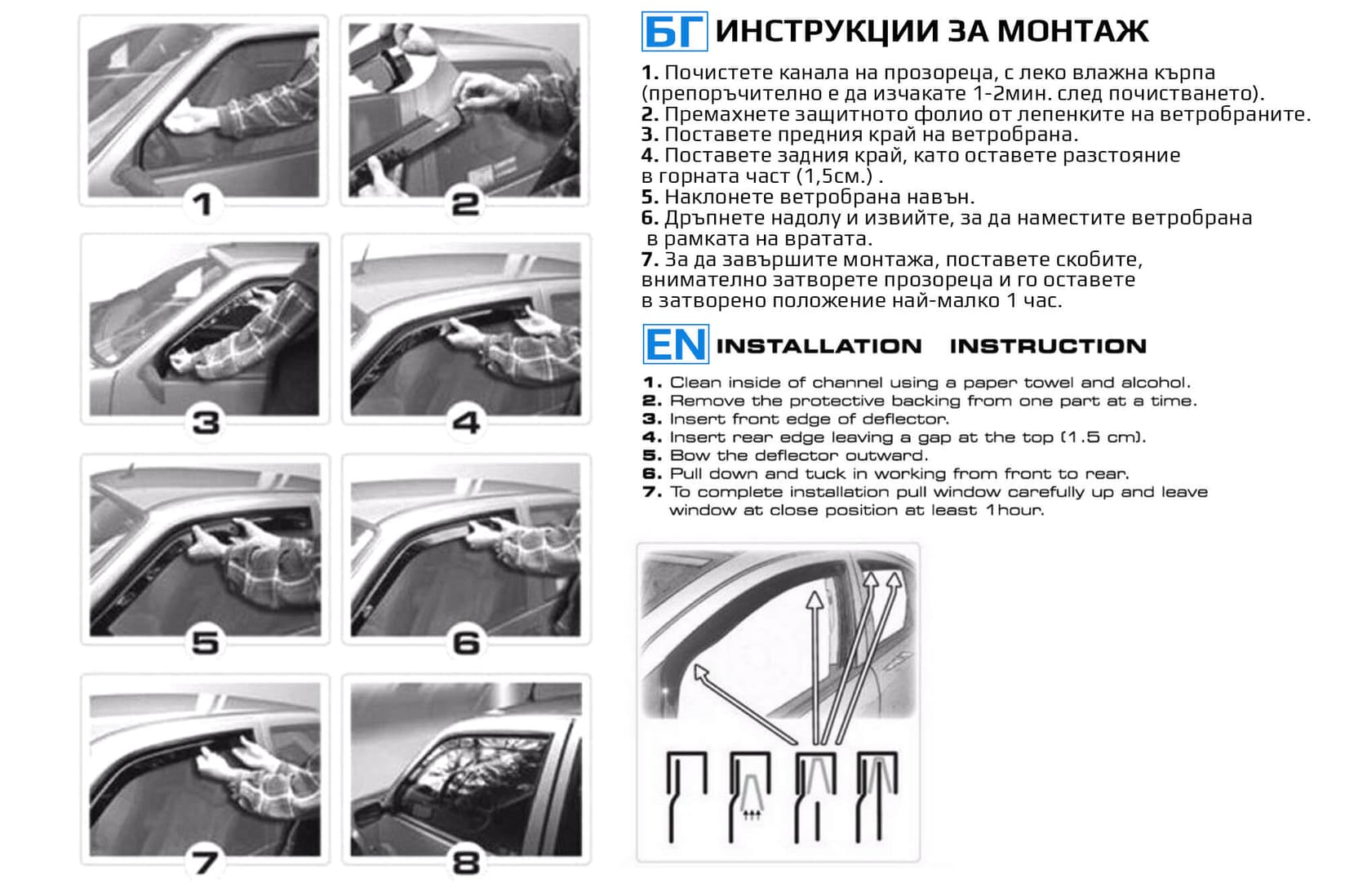 1

2

3

4

5

6

7

8

БГ ИНСТРУКЦИИ ЗА МОНТАЖ

1. Почистете канала на прозореца, с леко влажна кърпа (препоръчително е да изчакате 1-2мин. след почистването).
2. Премахнете защитното фолио от лепенките на ветробраните.
3. Поставете предния край на ветробрана.
4. Поставете задния край, като оставете разстояние в горната част (1,5см.) .
5. Наклонете ветробрана навън.
6. Дръпнете надолу и извийте, за да наместите ветробрана в рамката на вратата.
7. За да завършите монтажа, поставете скобите, внимателно затворете прозореца и го оставете в затворено положение най-малко 1 час.

EN INSTALLATION INSTRUCTION

1. Clean inside of channel using a paper towel and alcohol.
2. Remove the protective backing from one part at a time.
3. Insert front edge of deflector.
4. Insert rear edge leaving a gap at the top (1.5 cm).
5. Bow the deflector outward.
6. Pull down and tuck in working from front to rear.
7. To complete installation pull window carefully up and leave window at close position at least 1hour.