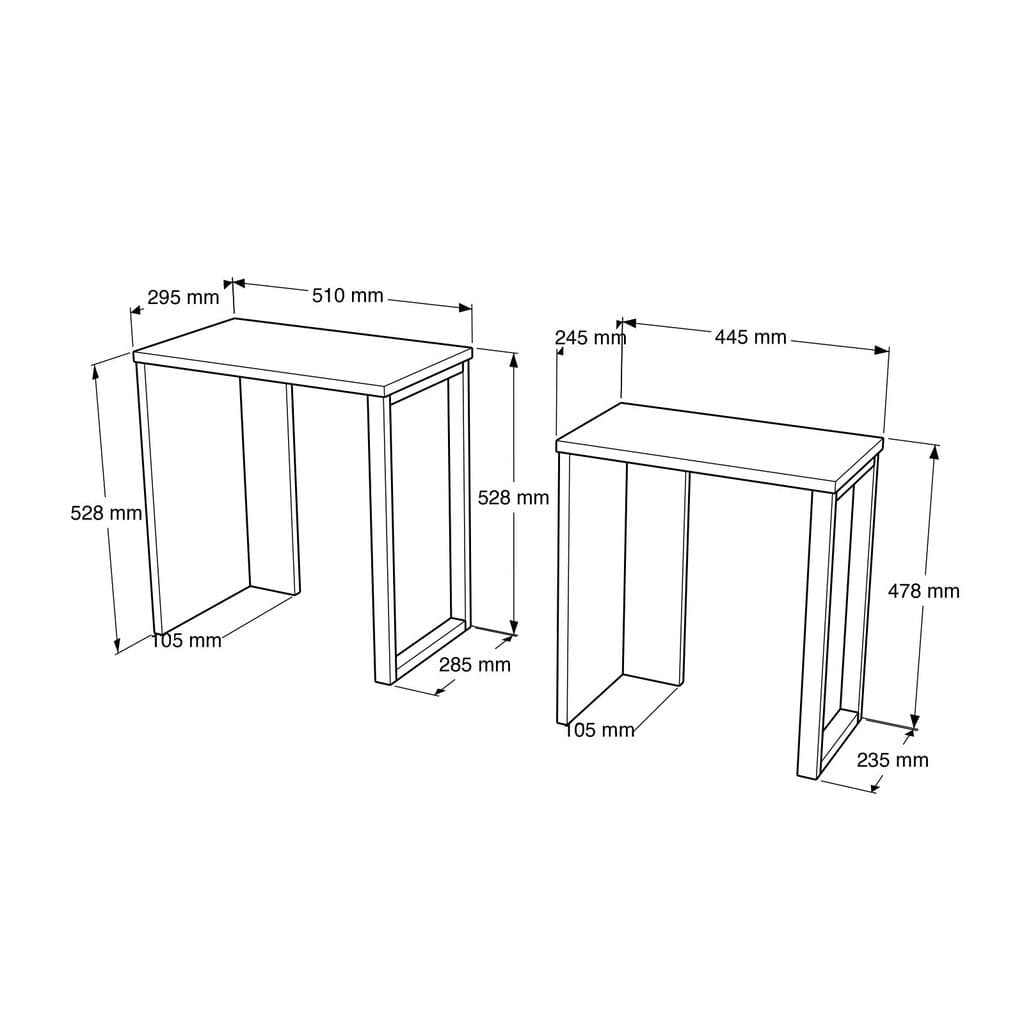 295 mm
510 mm
528 mm
528 mm
105 mm
285 mm
245 mm
445 mm
478 mm
105 mm
235 mm