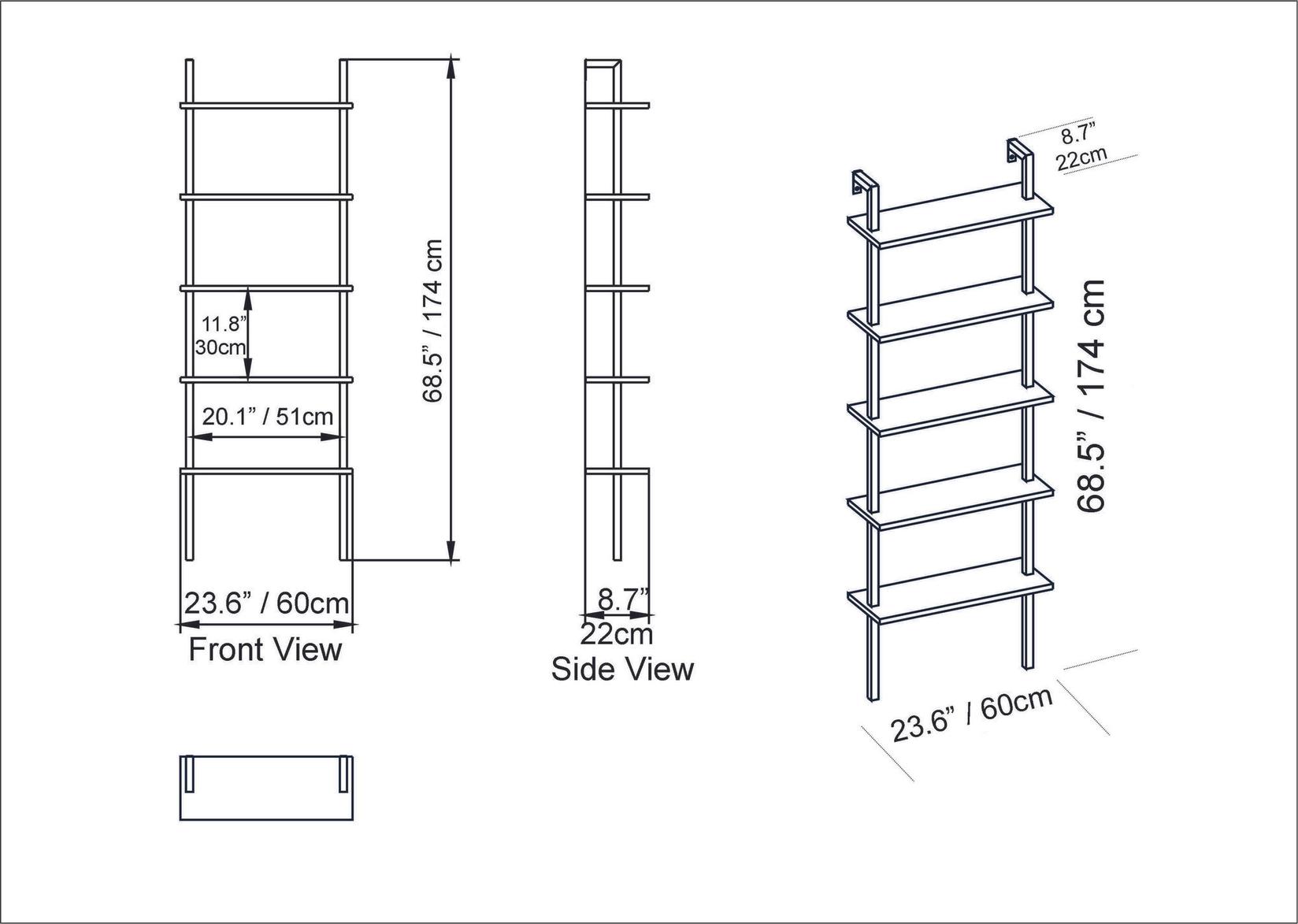 11.8”
30cm

20.1” / 51cm

68.5” / 174 cm

23.6” / 60cm
Front View

8.7”
22cm
Side View

8.7”
22cm

68.5” / 174 cm

23.6” / 60cm