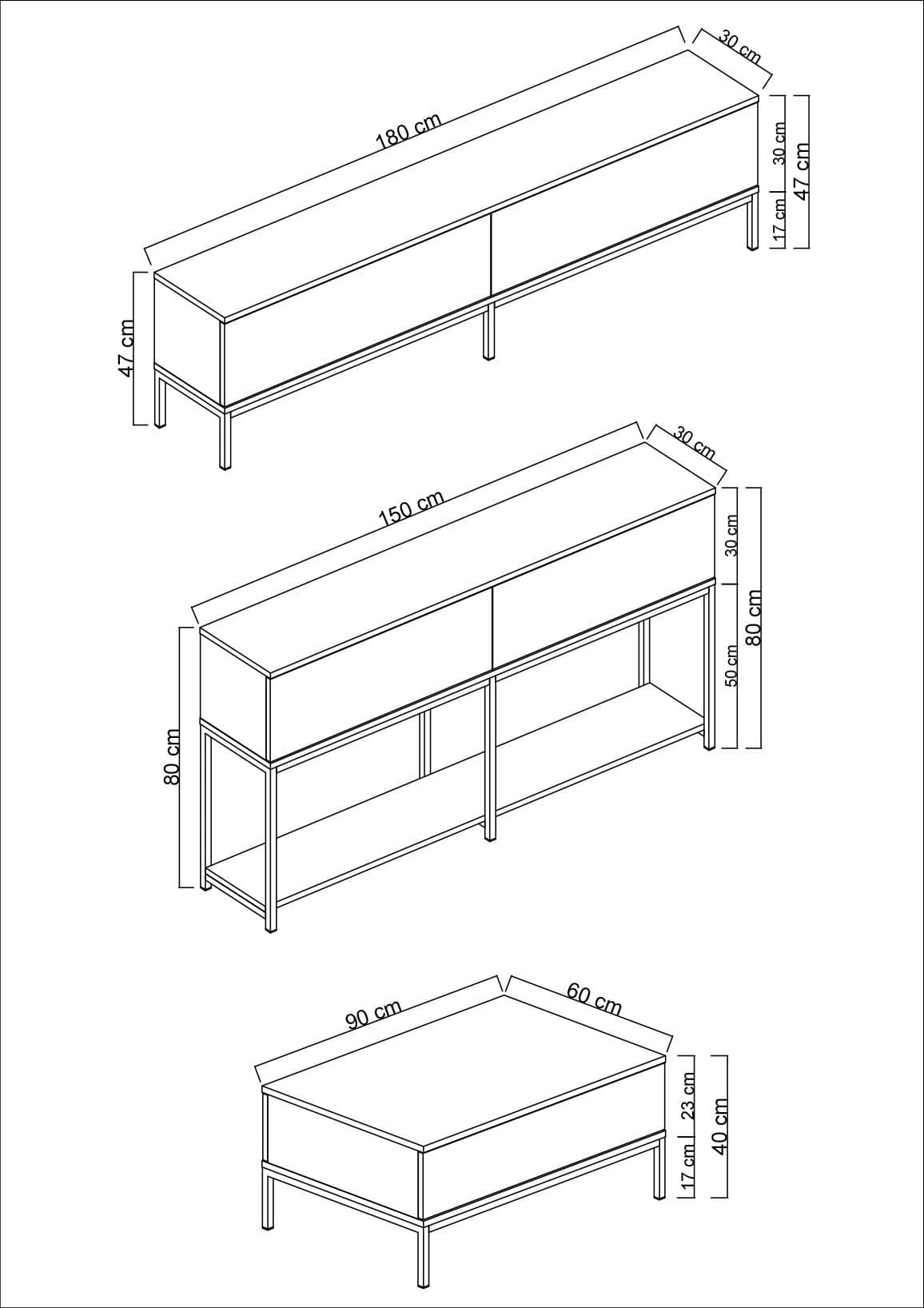 180 cm
30 cm
30 cm
17 cm
47 cm
47 cm

150 cm
30 cm
30 cm
50 cm
80 cm
80 cm

90 cm
60 cm
23 cm
17 cm
40 cm