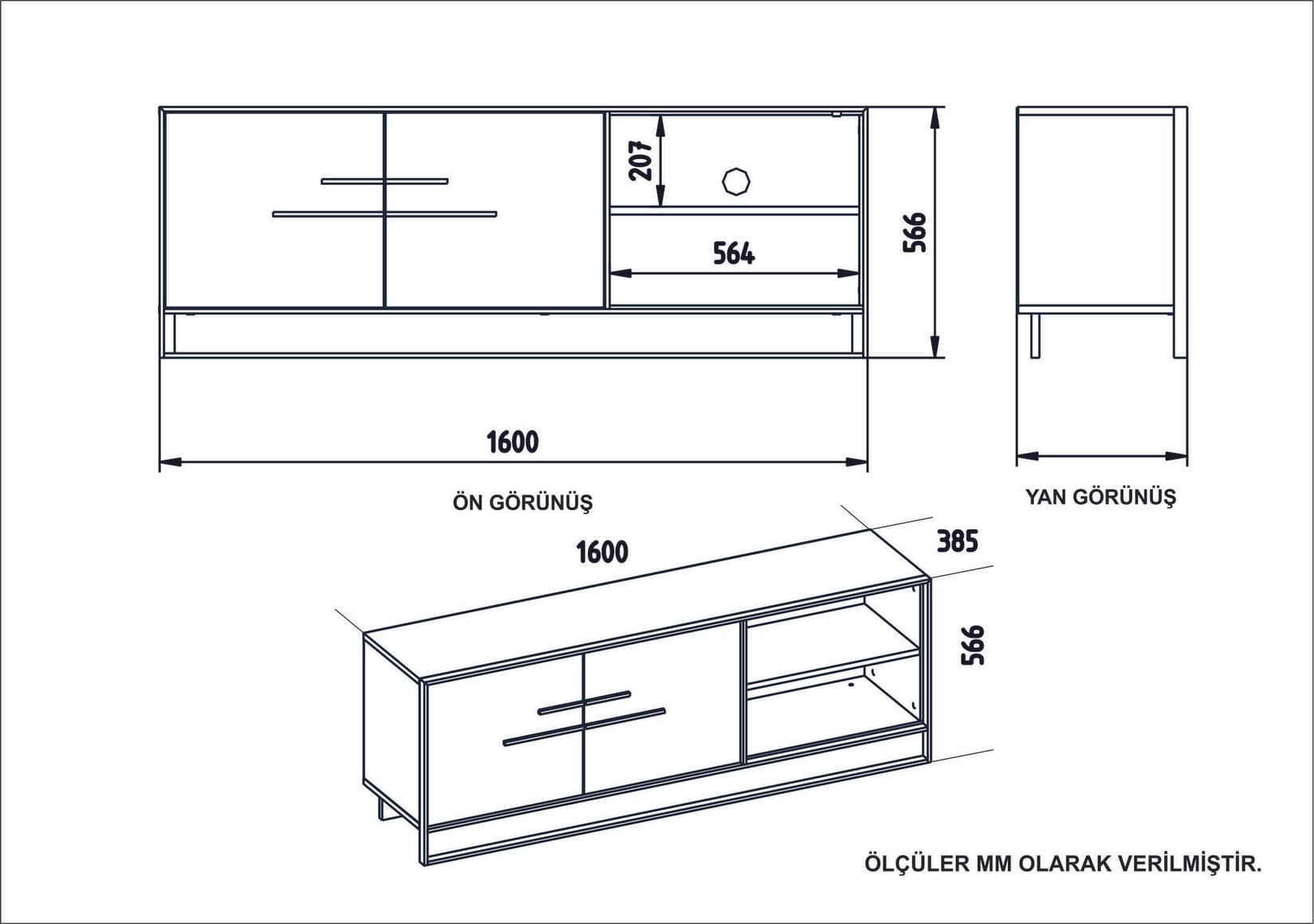 207

564

566

1600

ÖN GÖRÜNÜŞ

YAN GÖRÜNÜŞ

1600

385

566

ÖLÇÜLER MM OLARAK VERİLMİŞTİR.