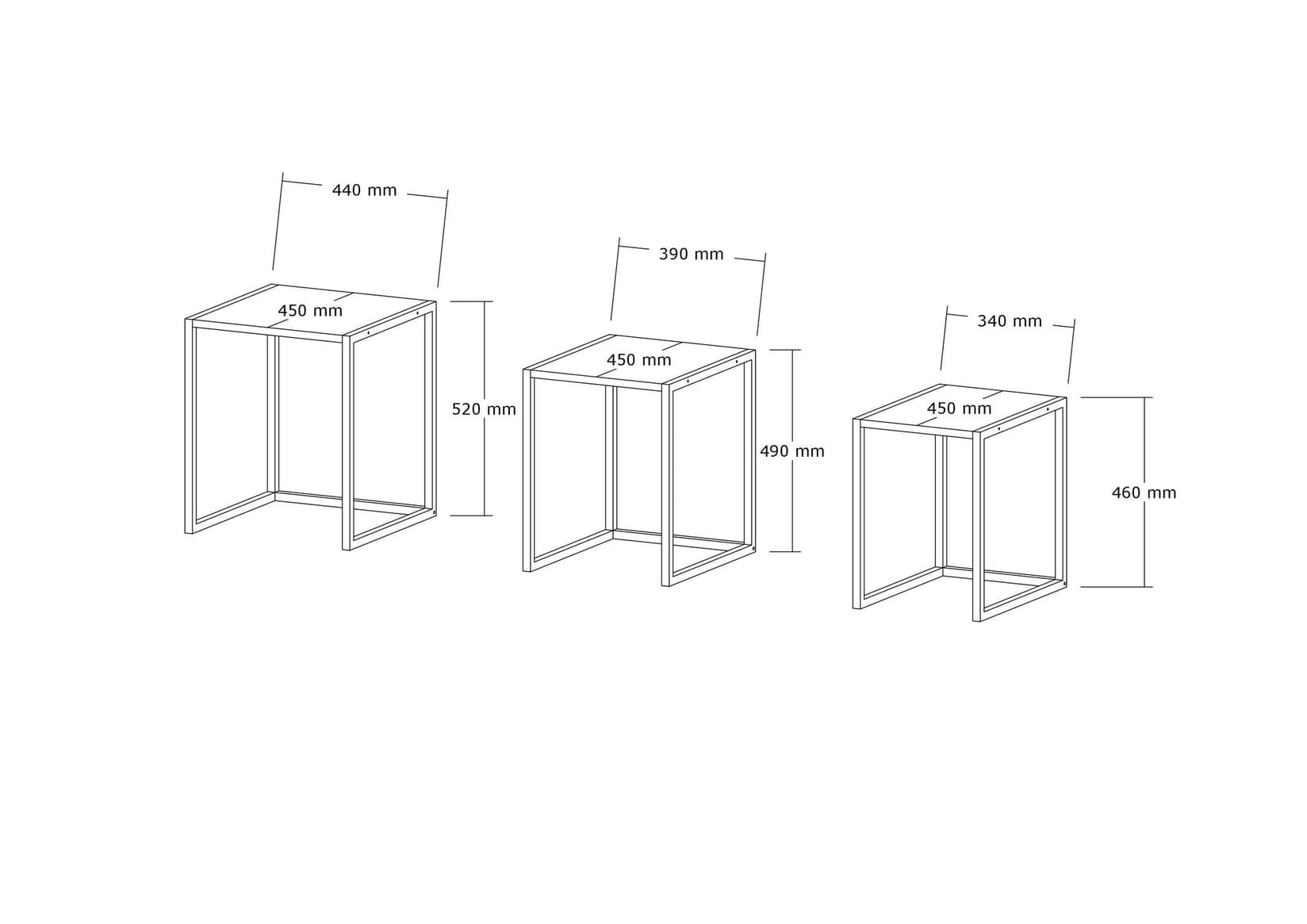 440 mm

450 mm

520 mm

390 mm

450 mm

490 mm

340 mm

450 mm

460 mm