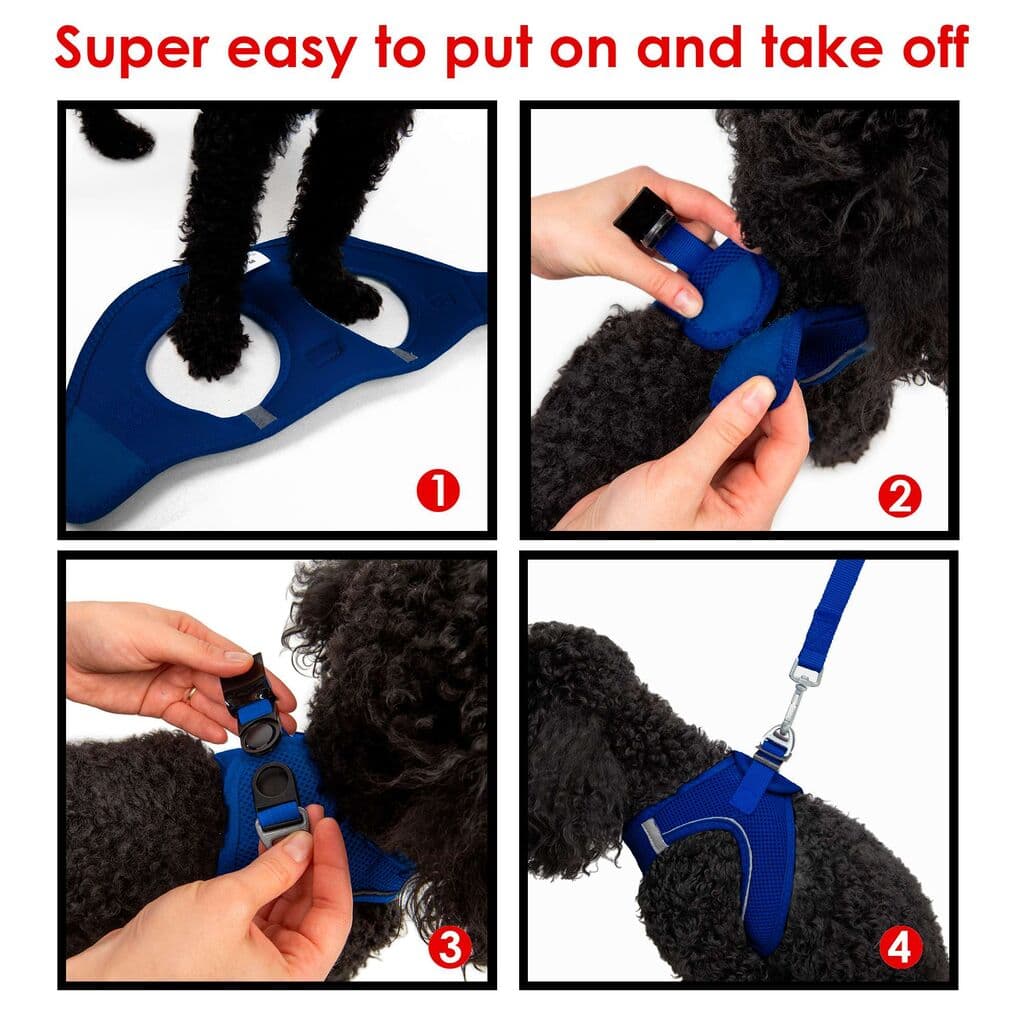 Super easy to put on and take off

1

2

3

4