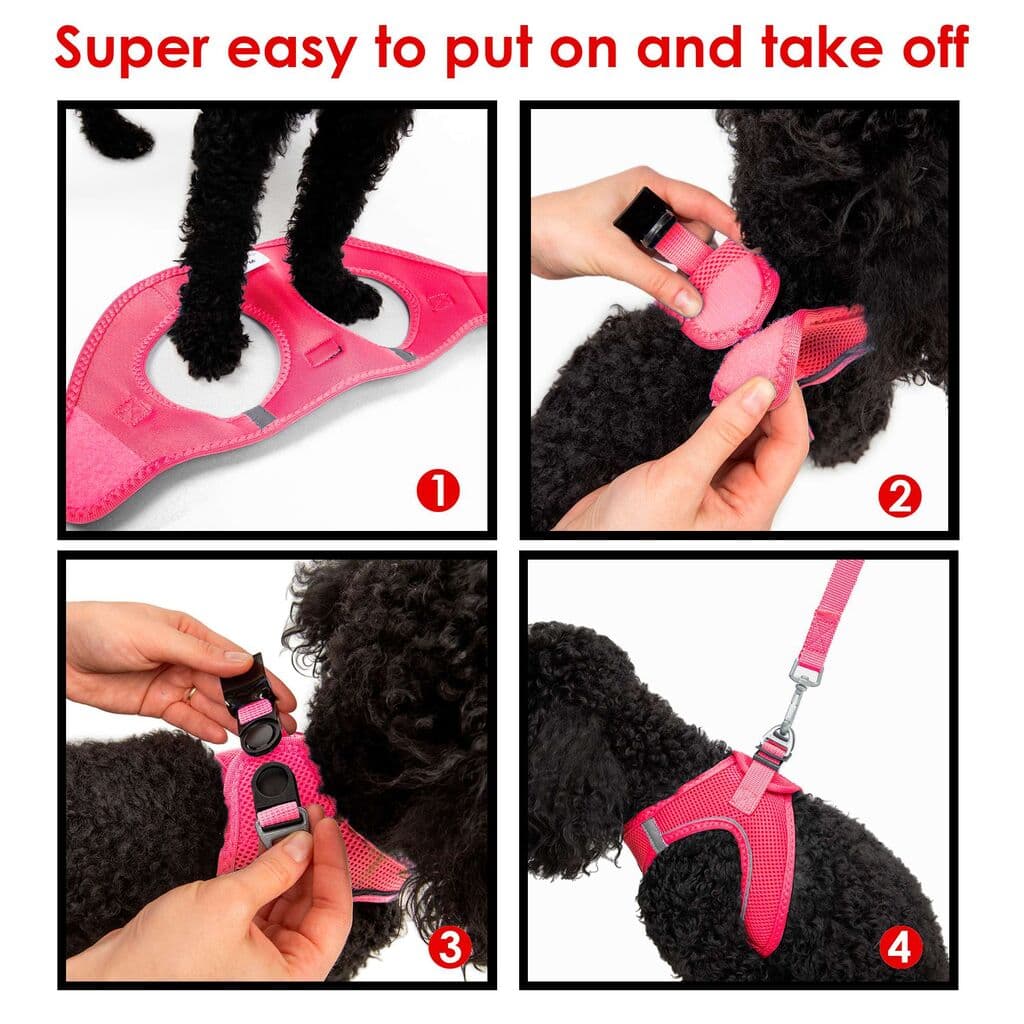 Super easy to put on and take off

1

2

3

4