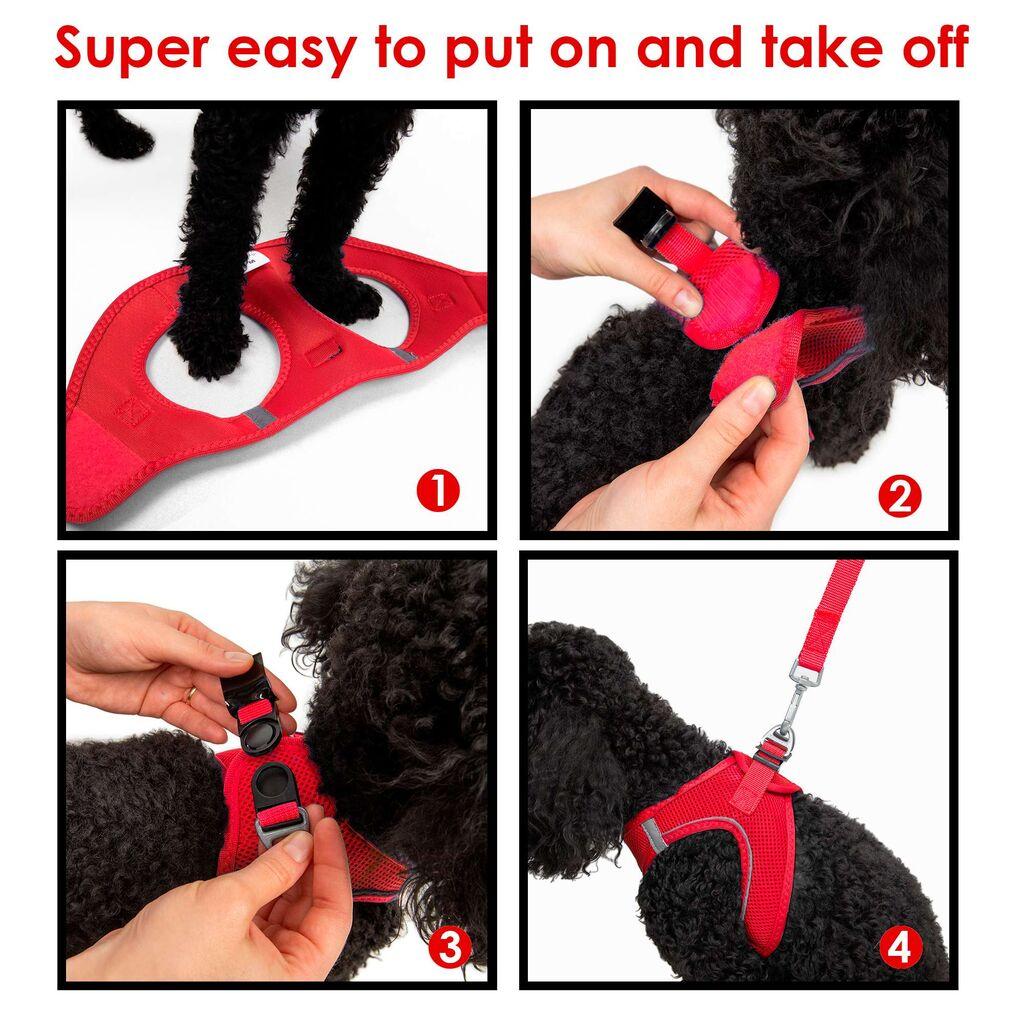 Super easy to put on and take off

1

2

3

4