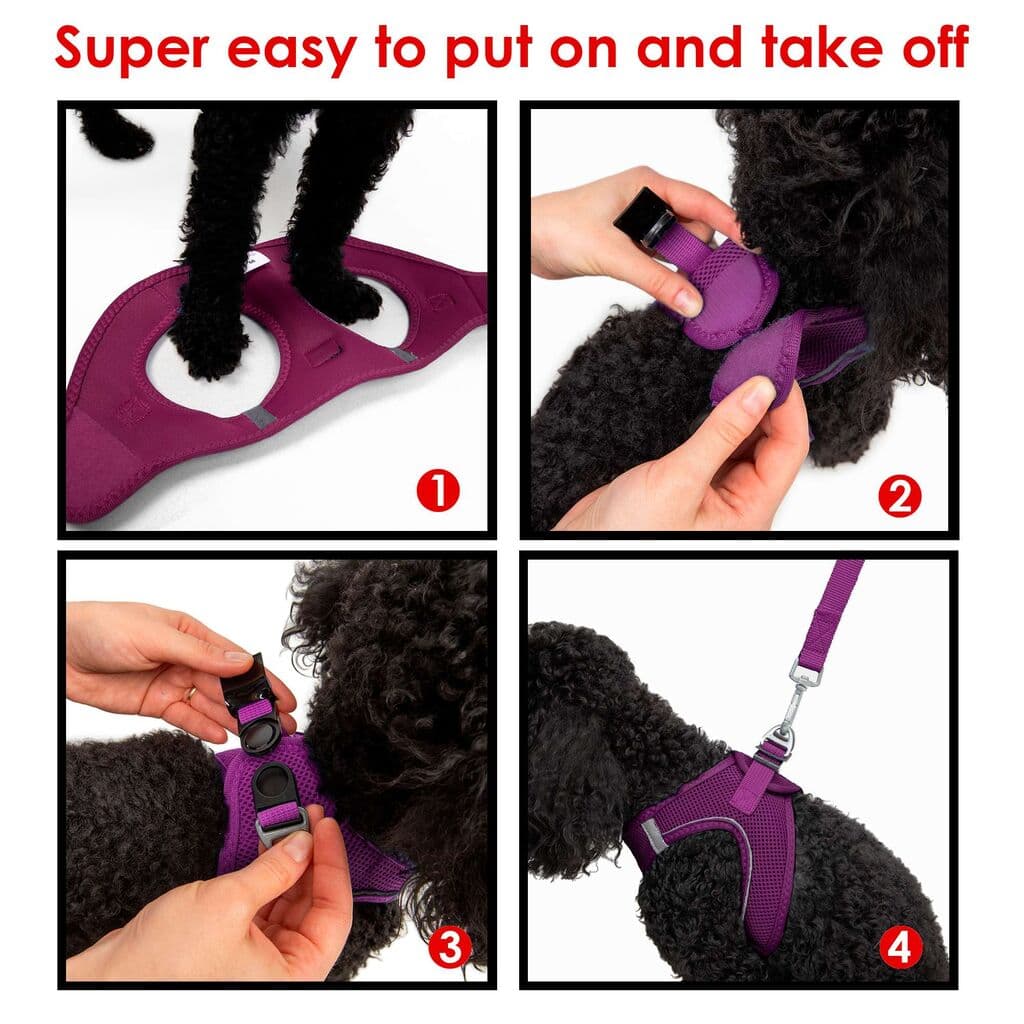 Super easy to put on and take off

1

2

3

4