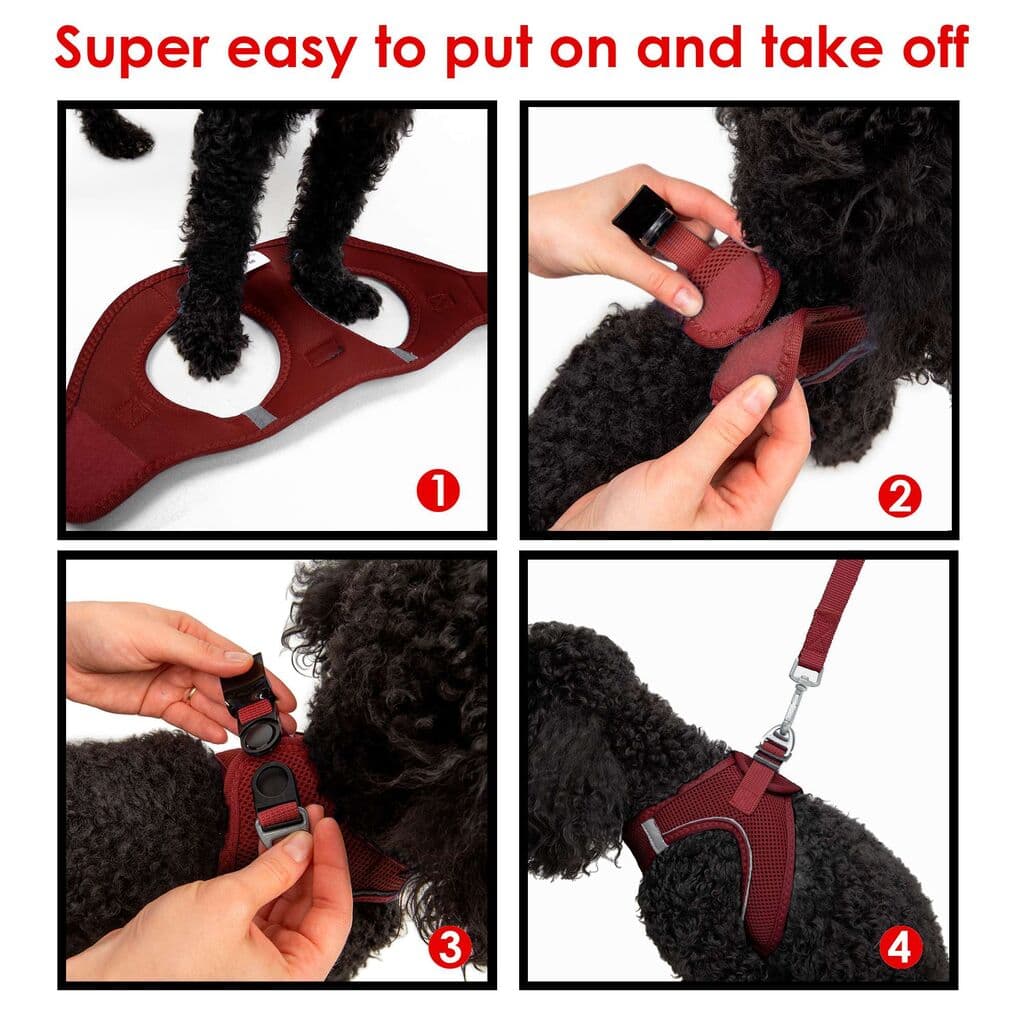 Super easy to put on and take off

1

2

3

4