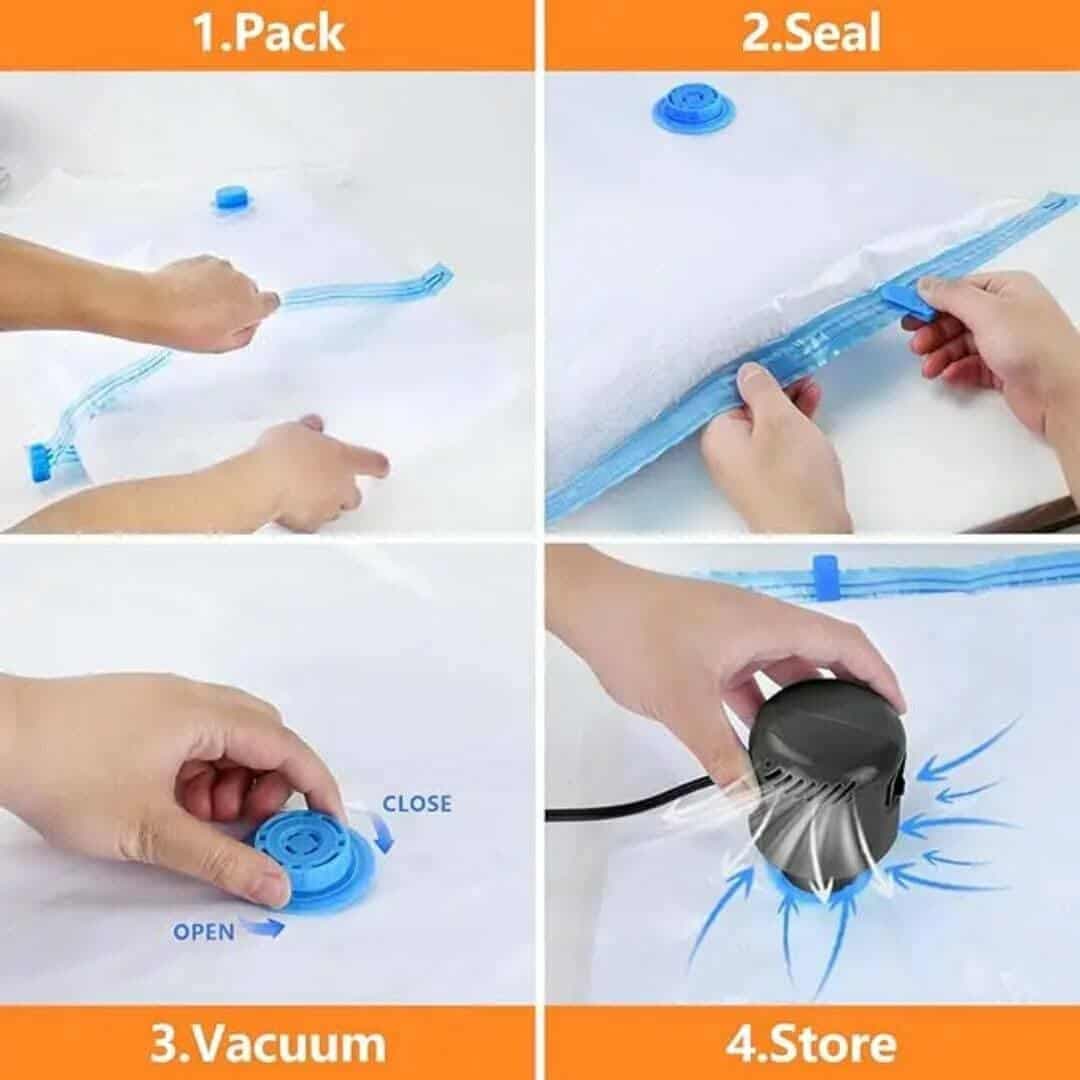 1.Pack

2.Seal

CLOSE

OPEN

3.Vacuum

4.Store