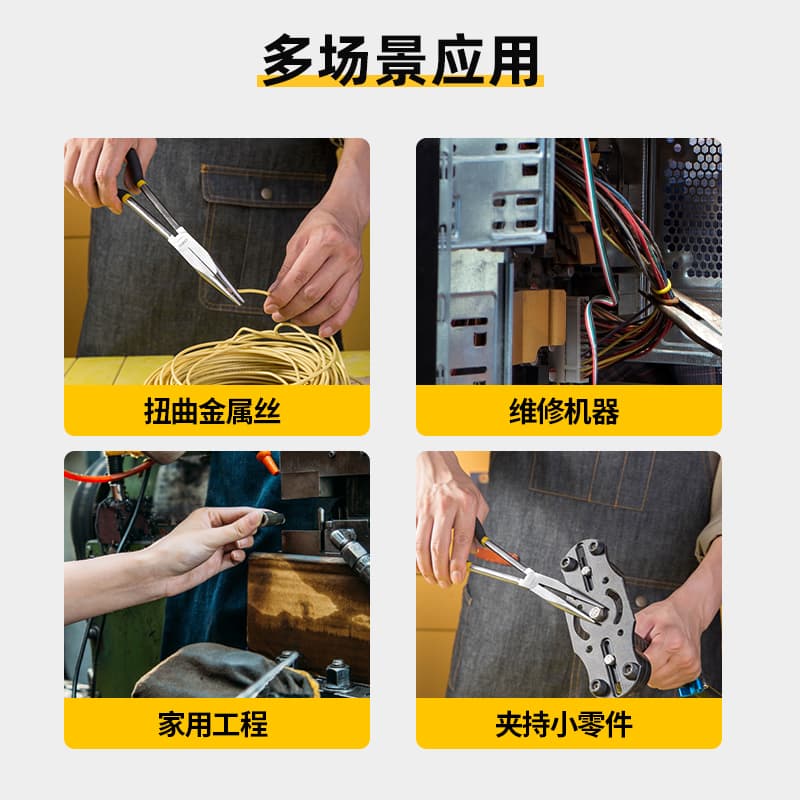 多场景应用

扭曲金属丝

维修机器

家用工程

夹持小零件