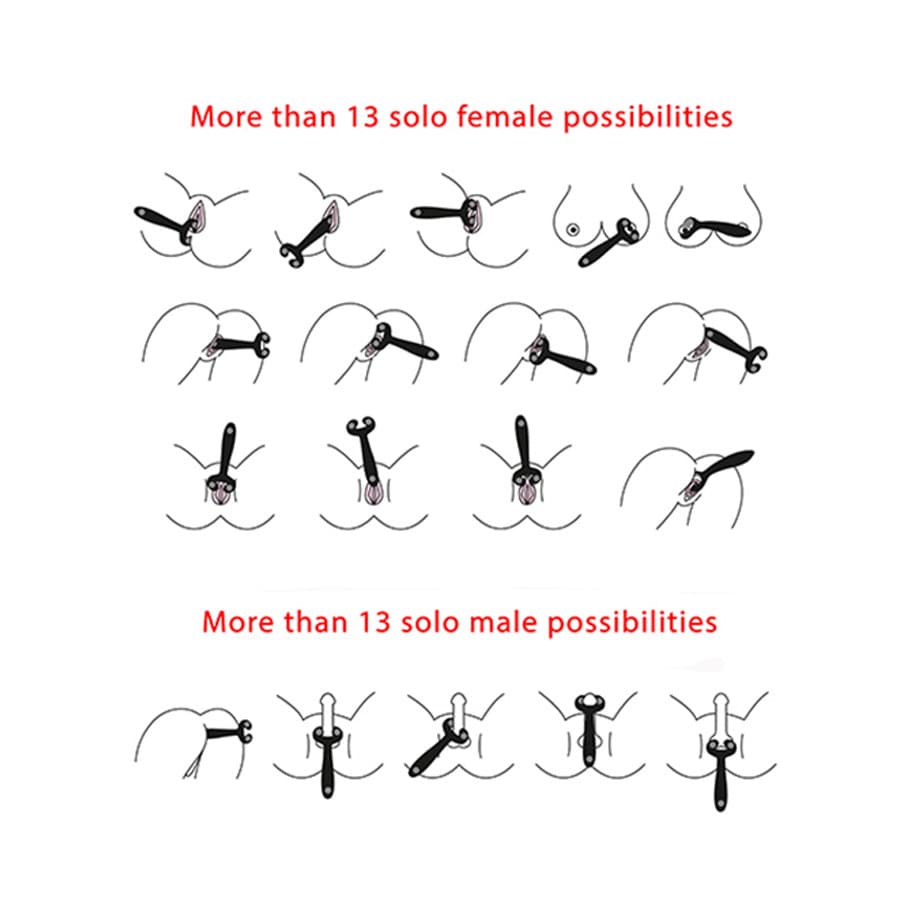 More than 13 solo female possibilities

More than 13 solo male possibilities