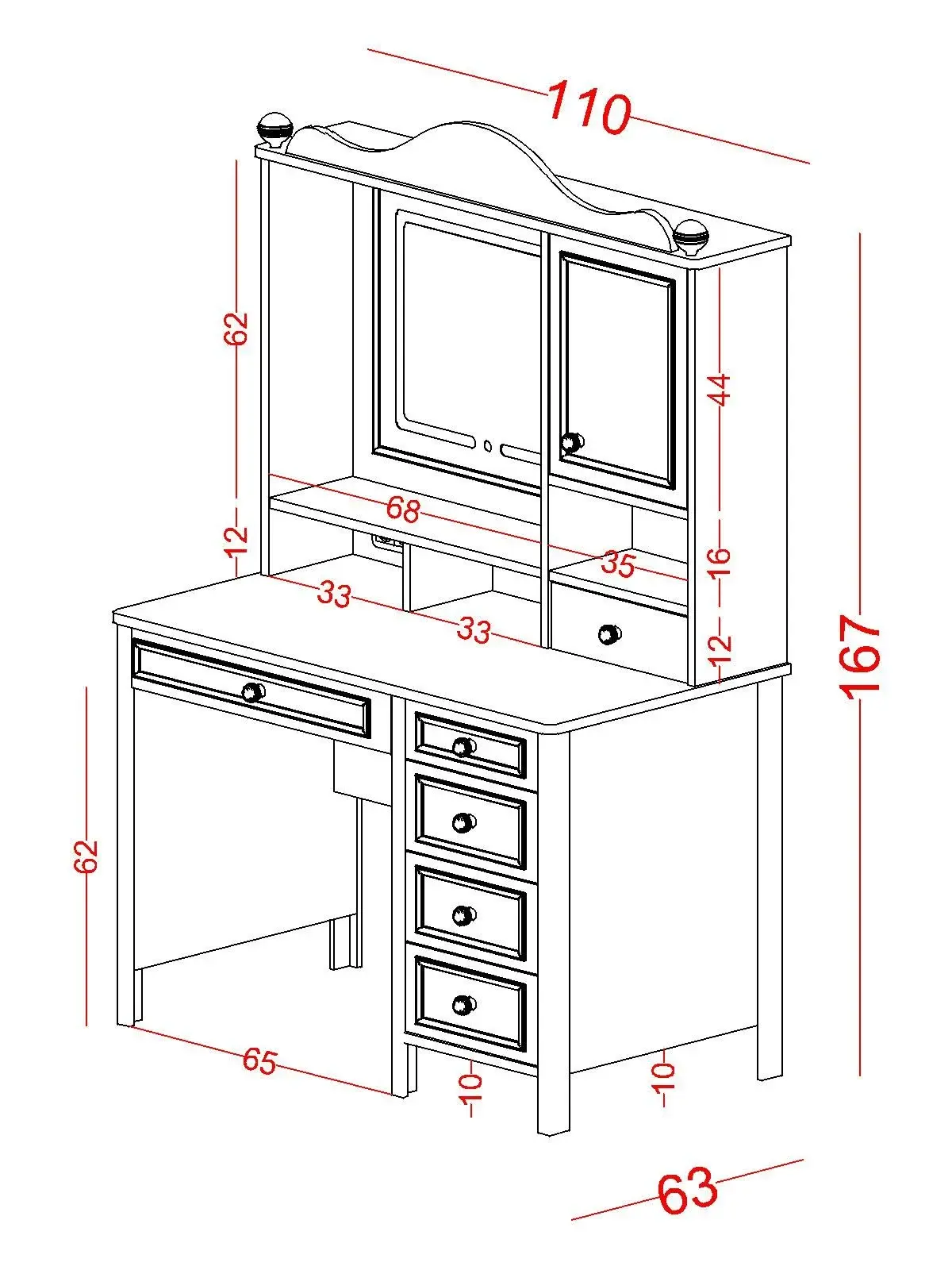 110
62
44
68
12
35
16
33
33
12
167
62
65
10
10
63