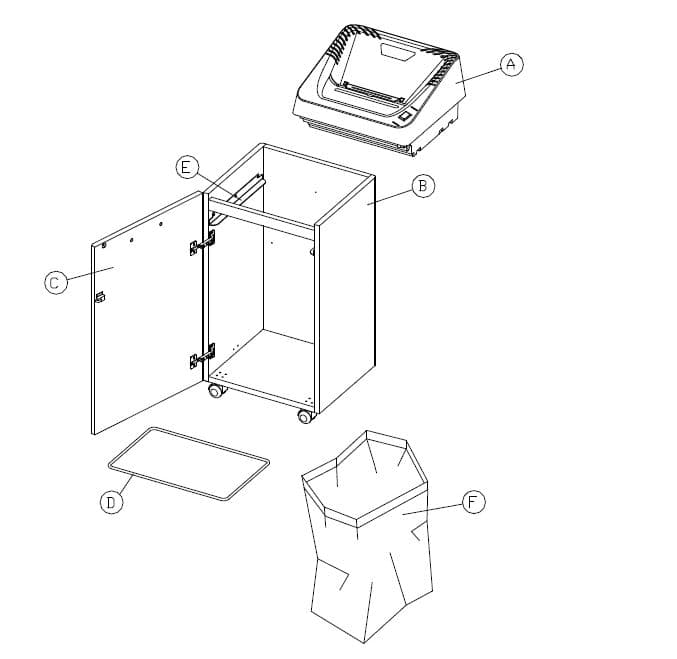 A
E
B
C
D
F