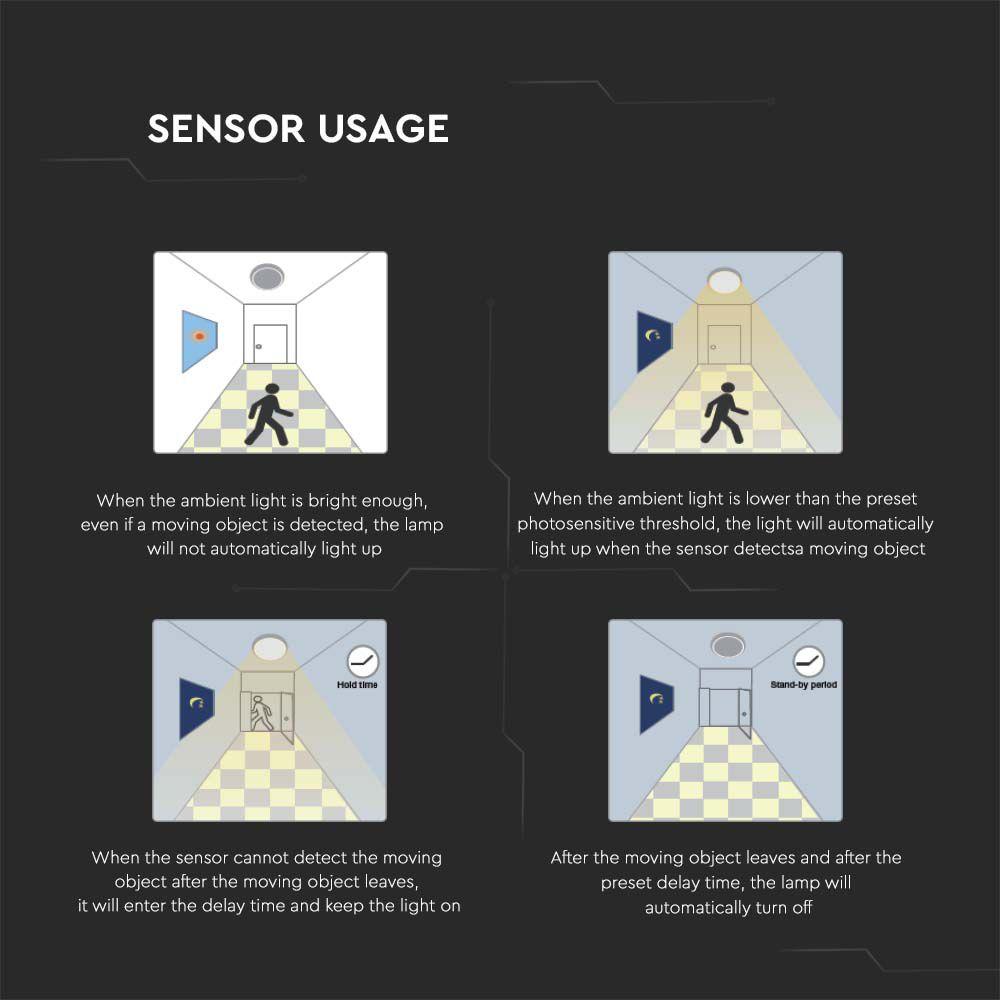 SENSOR USAGE

When the ambient light is bright enough, even if a moving object is detected, the lamp will not automatically light up

When the ambient light is lower than the preset photosensitive threshold, the light will automatically light up when the sensor detectsa moving object

Hold time

When the sensor cannot detect the moving object after the moving object leaves, it will enter the delay time and keep the light on

Stand-by period

After the moving object leaves and after the preset delay time, the lamp will automatically turn off