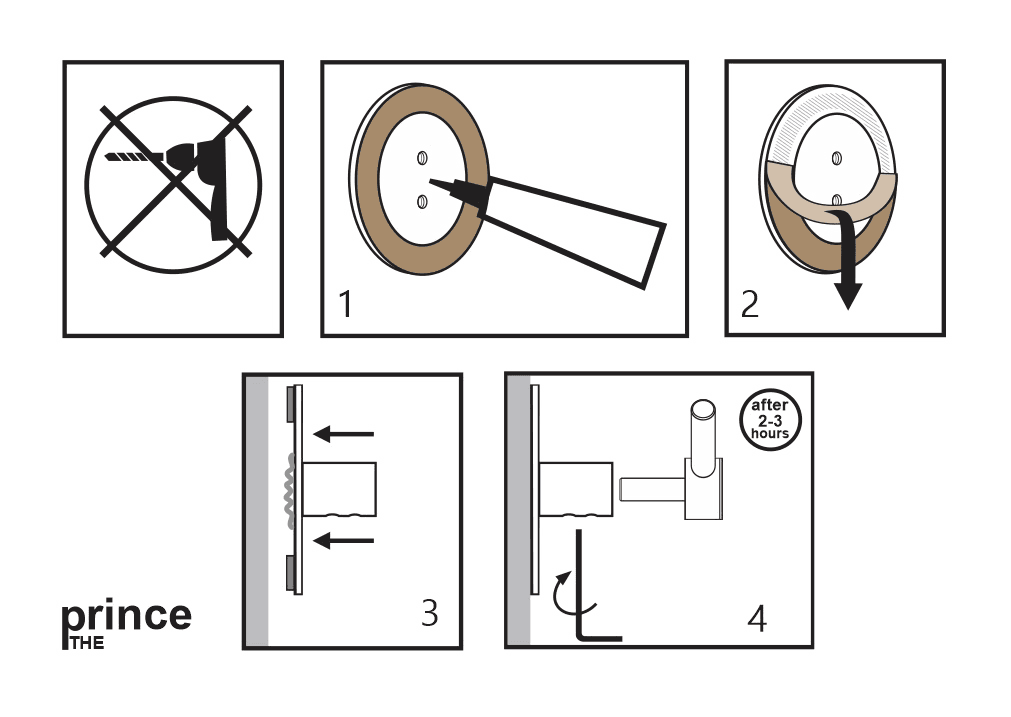 1

2

3

after
2-3
hours

4

prince
THE