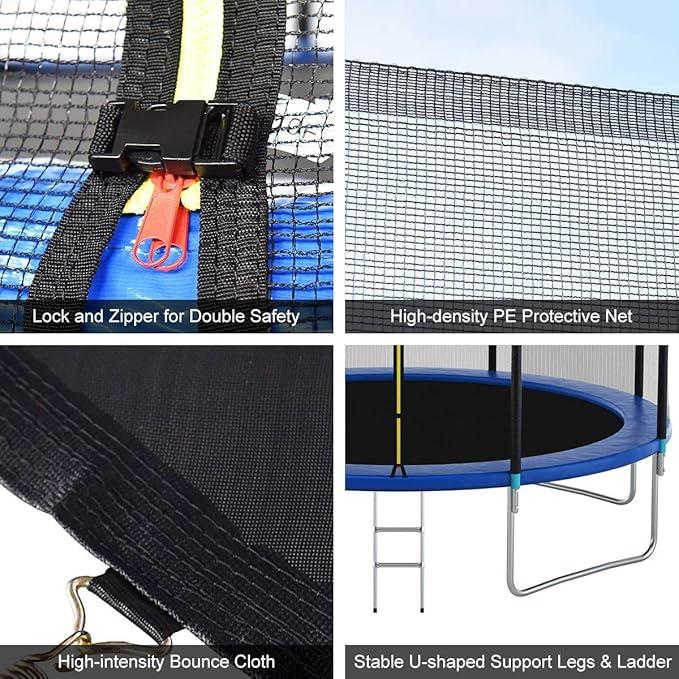 Lock and Zipper for Double Safety

High-density PE Protective Net

High-intensity Bounce Cloth

Stable U-shaped Support Legs & Ladder