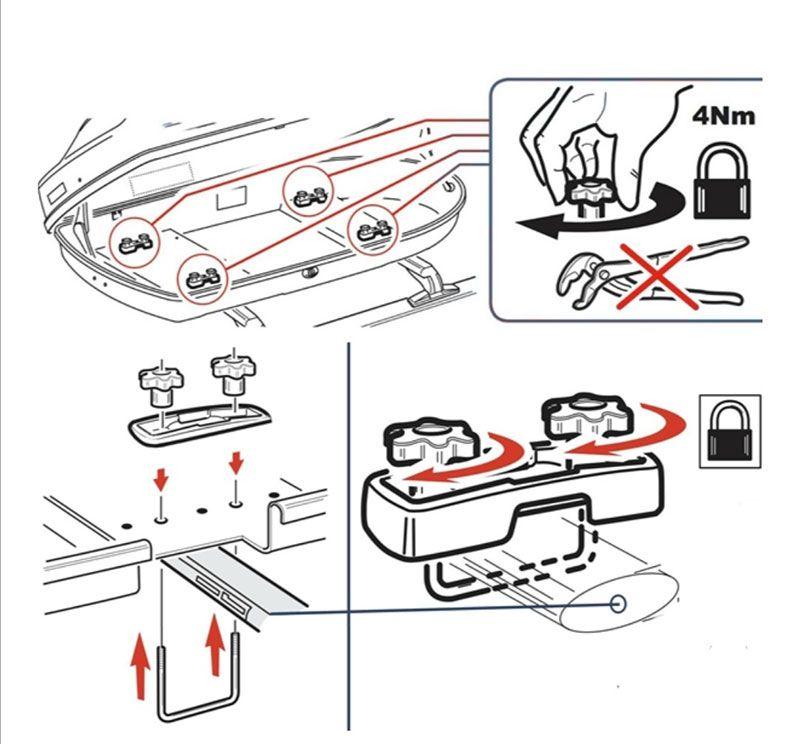 4Nm