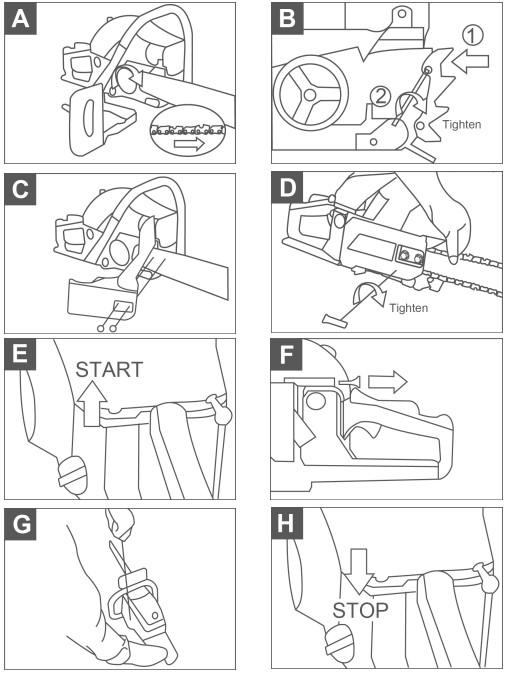 A

B

1

2

Tighten

C

D

Tighten

E

START

F

G

H

STOP