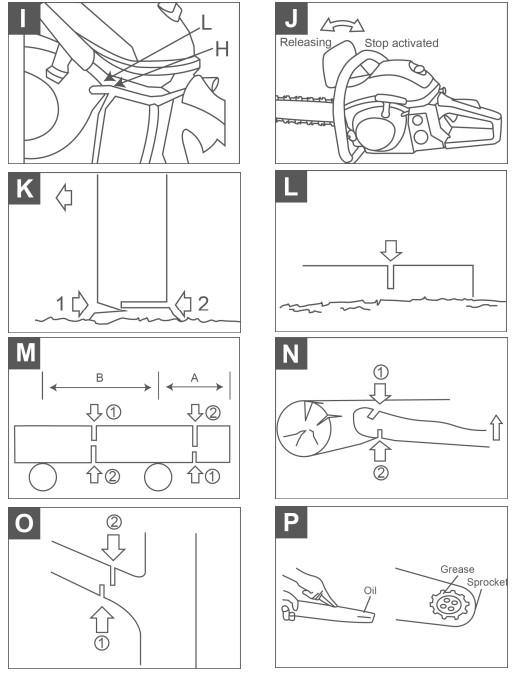 I
L
H

J
Releasing
Stop activated

K
1
2

L

M
B
A
①
②
②
①

N
①
②

O
②
①

P
Oil
Grease
Sprocket