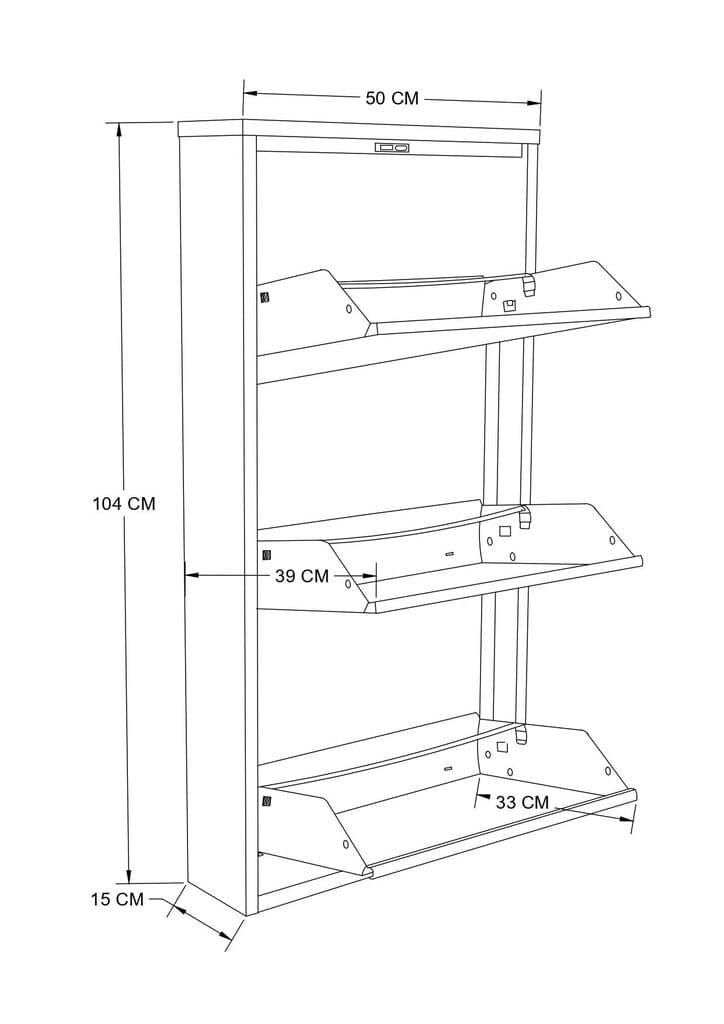 50 CM

104 CM

39 CM

33 CM

15 CM