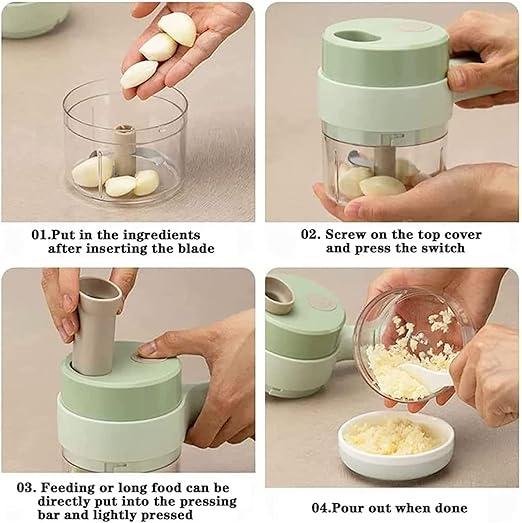 01.Put in the ingredients after inserting the blade

02. Screw on the top cover and press the switch

03. Feeding or long food can be directly put into the pressing bar and lightly pressed

04.Pour out when done