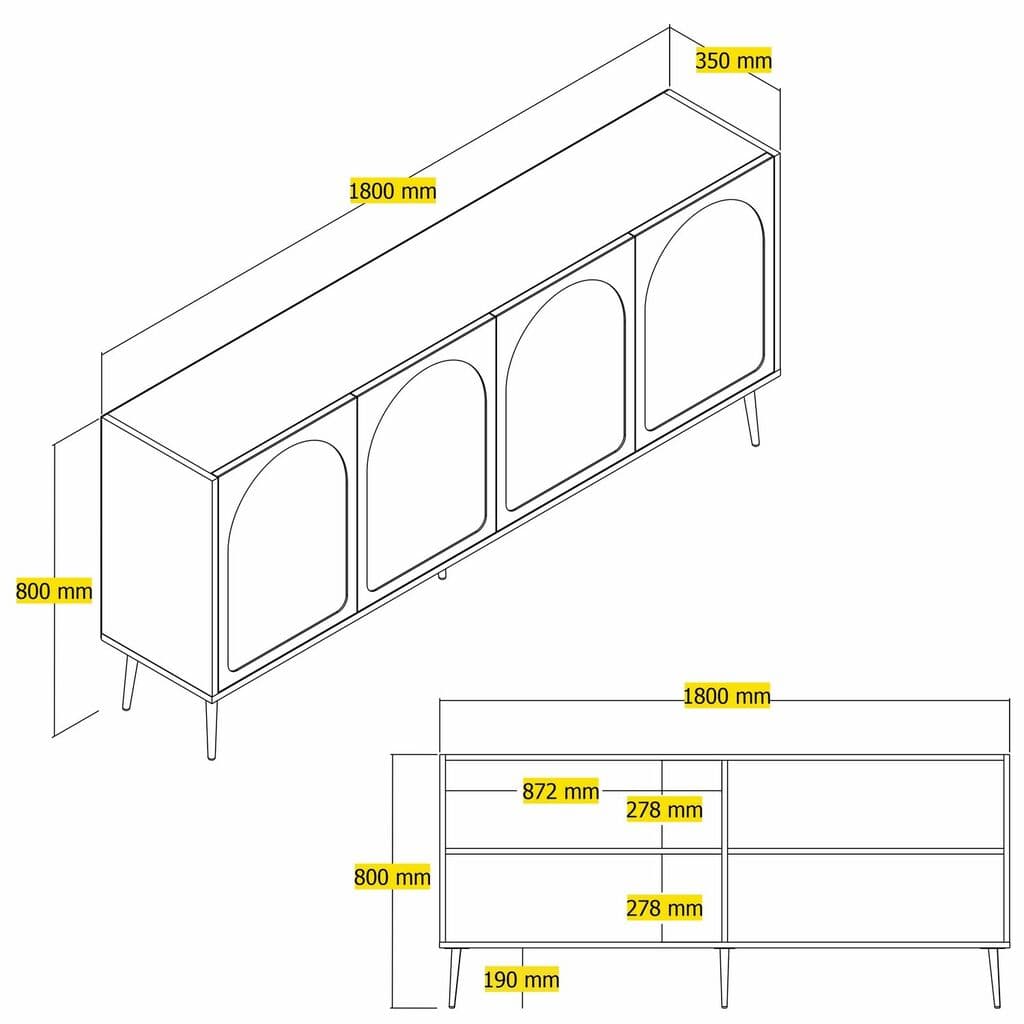 350 mm
1800 mm
800 mm
1800 mm
872 mm
278 mm
800 mm
278 mm
190 mm