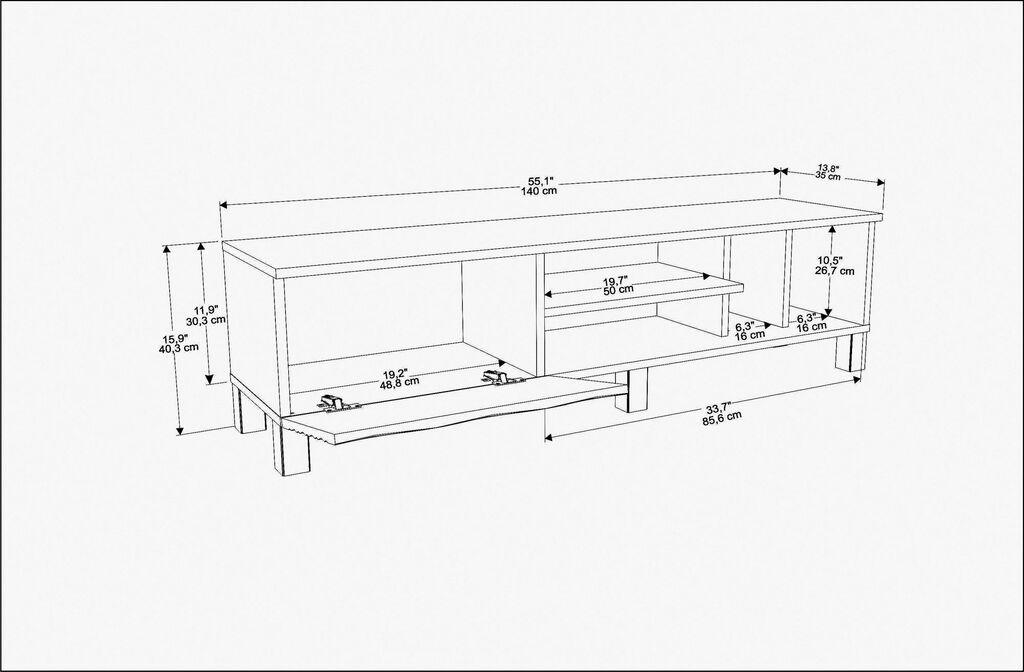 55,1"
140 cm

13,8"
35 cm

11,9"
30,3 cm

15,9"
40,3 cm

19,7"
50 cm

10,5"
26,7 cm

6,3"
16 cm

6,3"
16 cm

19,2"
48,8 cm

33,7"
85,6 cm