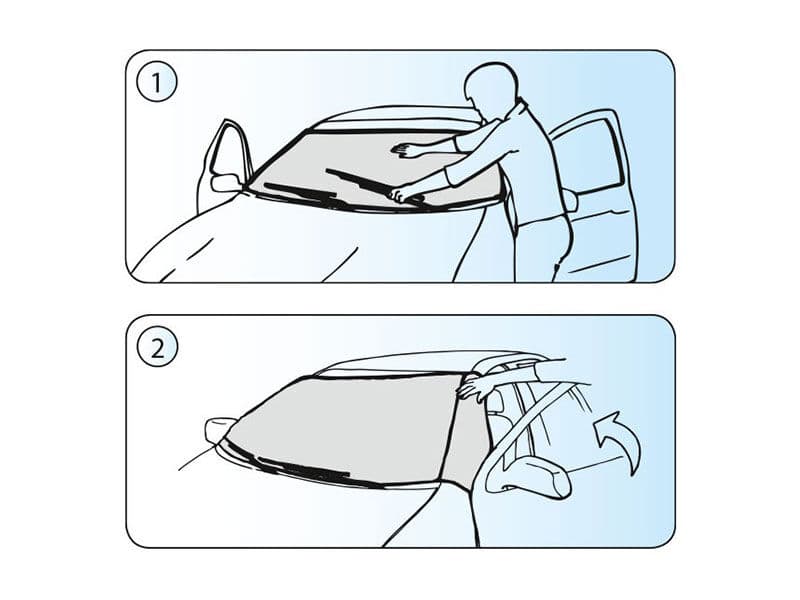 1

2