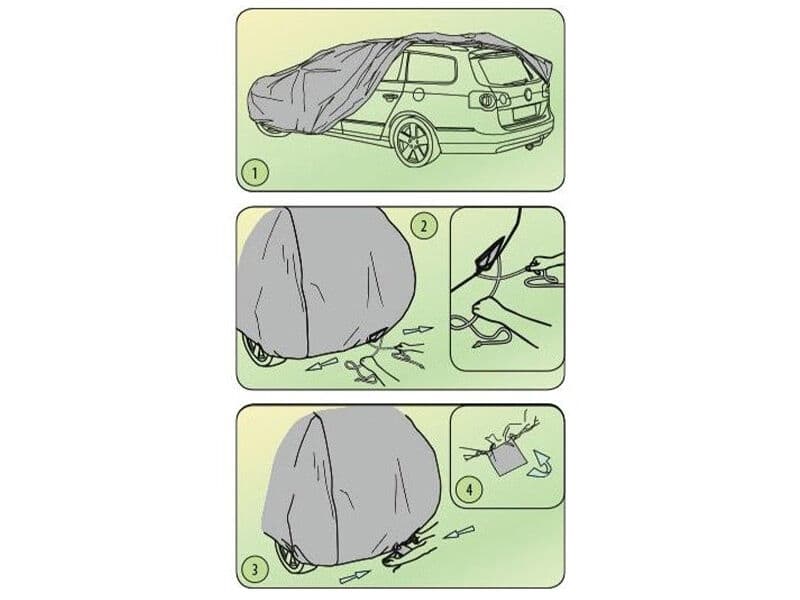 1

2

3

4