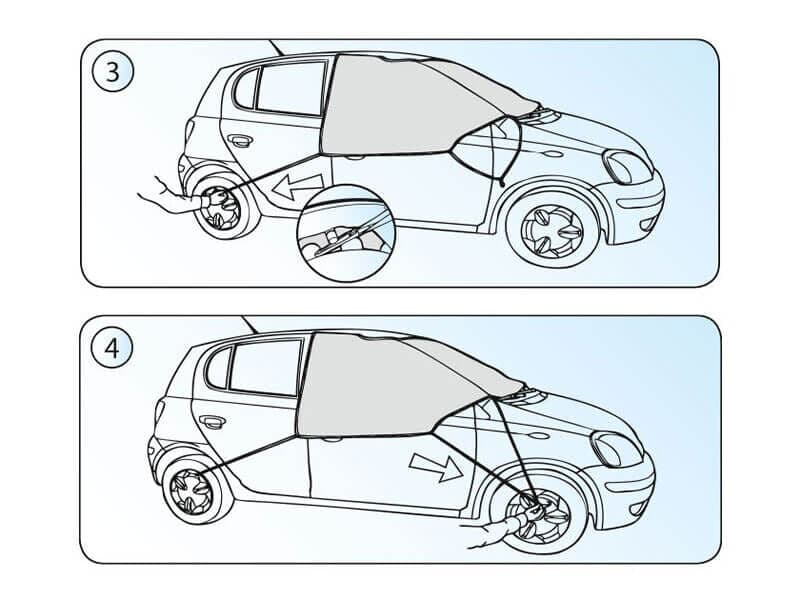 3

4