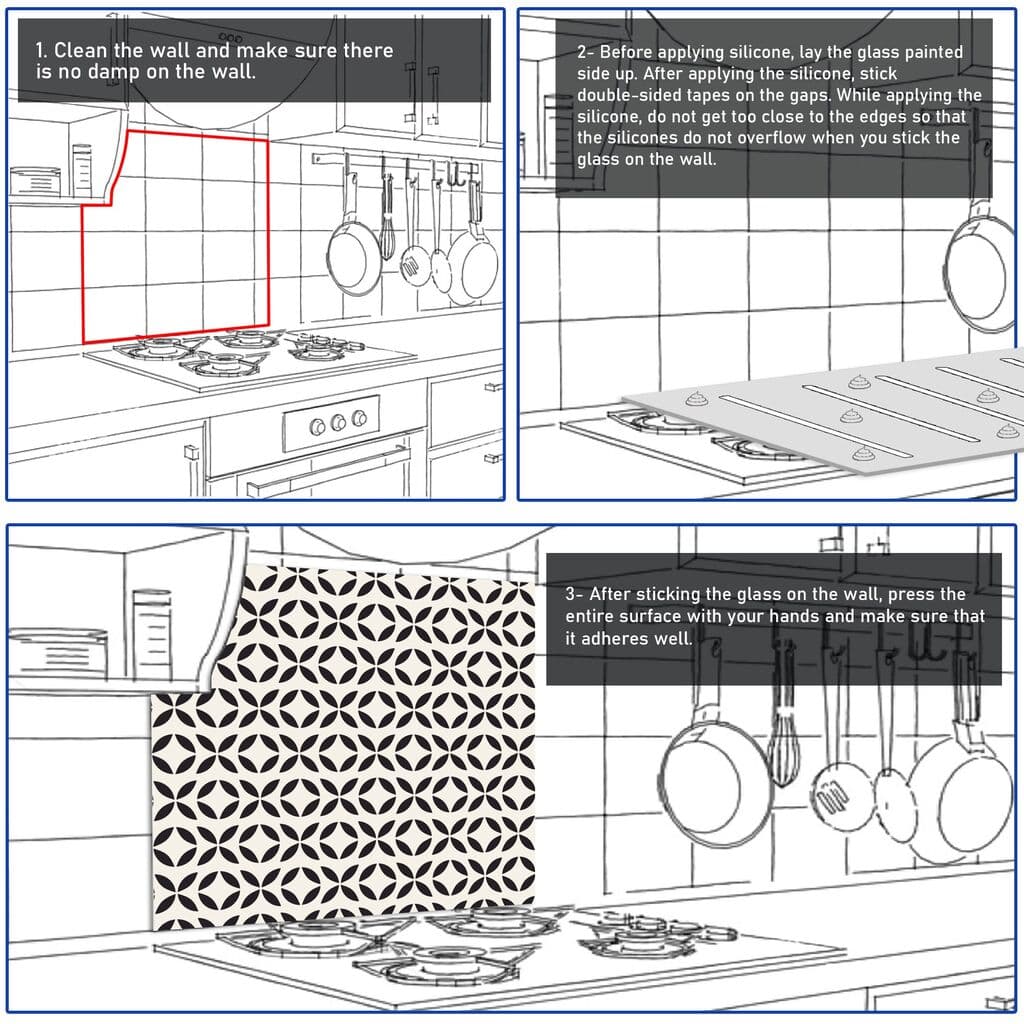 1. Clean the wall and make sure there is no damp on the wall.

2- Before applying silicone, lay the glass painted side up. After applying the silicone, stick double-sided tapes on the gaps. While applying the silicone, do not get too close to the edges so that the silicones do not overflow when you stick the glass on the wall.

3- After sticking the glass on the wall, press the entire surface with your hands and make sure that it adheres well.