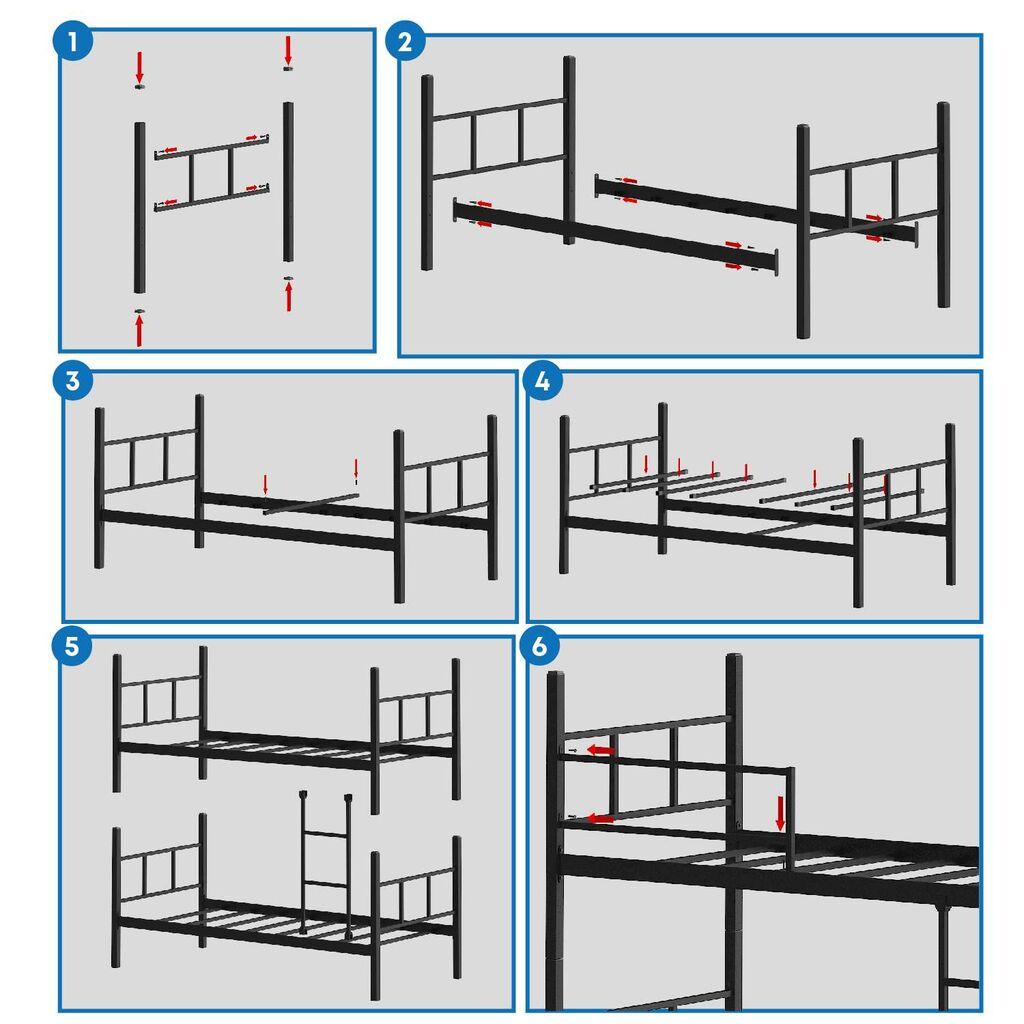 1

2

3

4

5

6