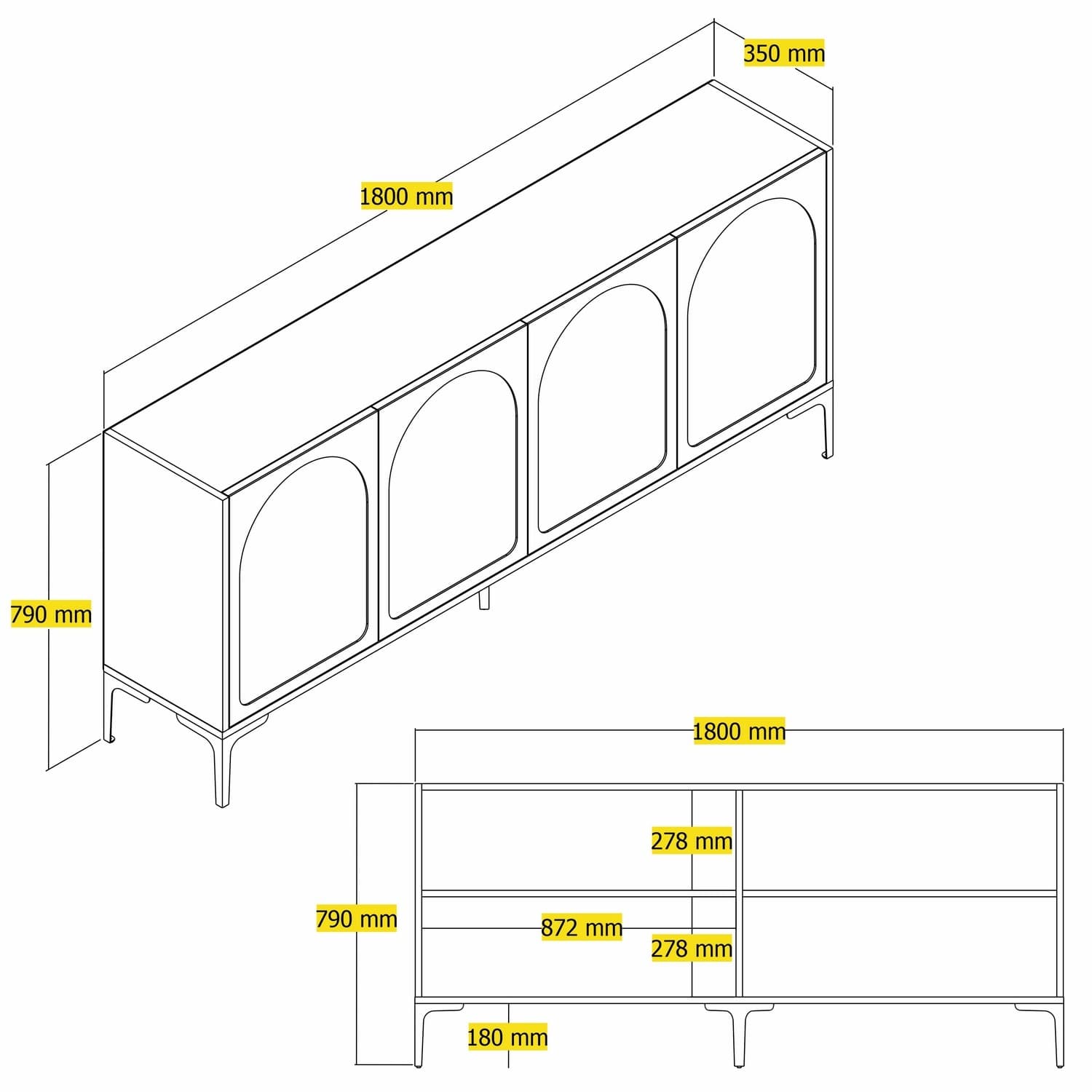 350 mm

1800 mm

790 mm

1800 mm

278 mm

790 mm

872 mm

278 mm

180 mm