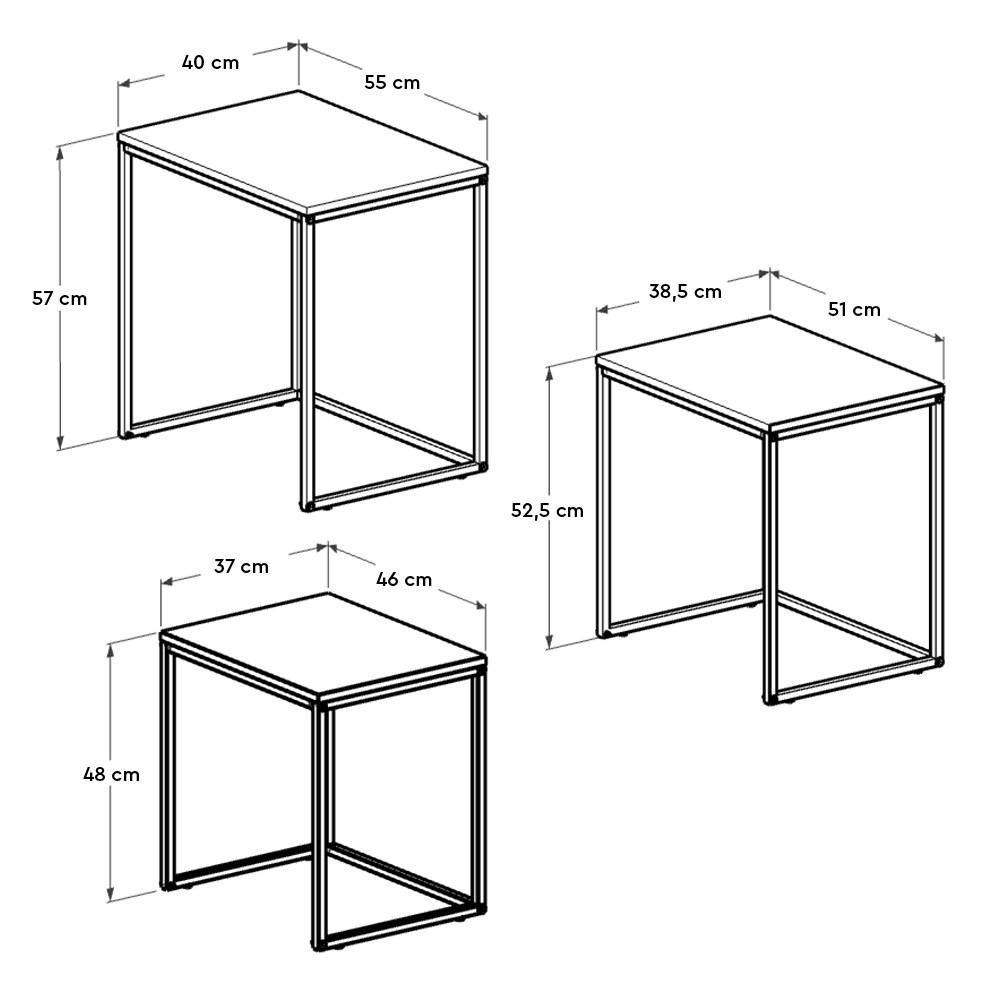 40 cm
55 cm
57 cm
38,5 cm
51 cm
52,5 cm
37 cm
46 cm
48 cm