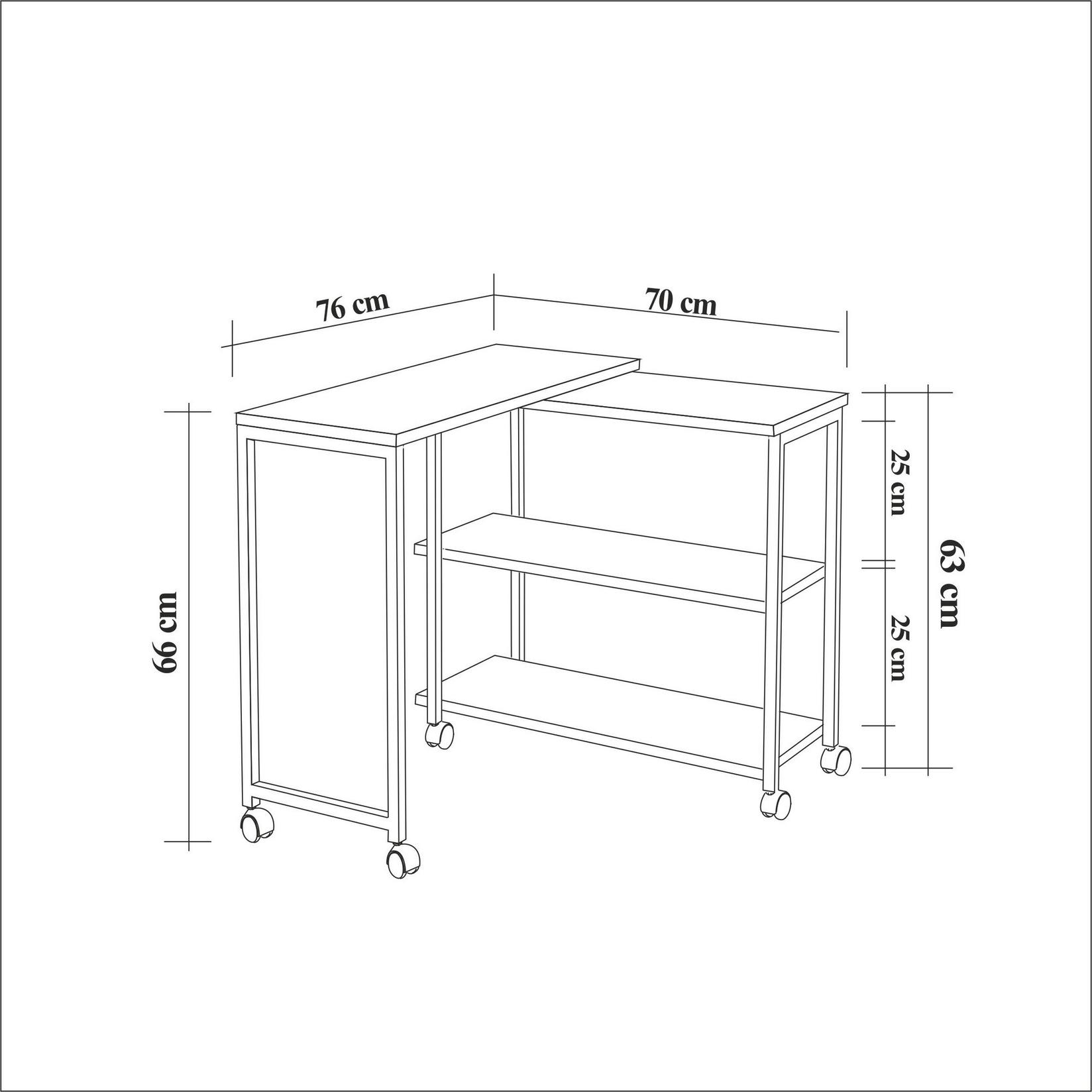 76 cm

70 cm

66 cm

25 cm

25 cm

63 cm