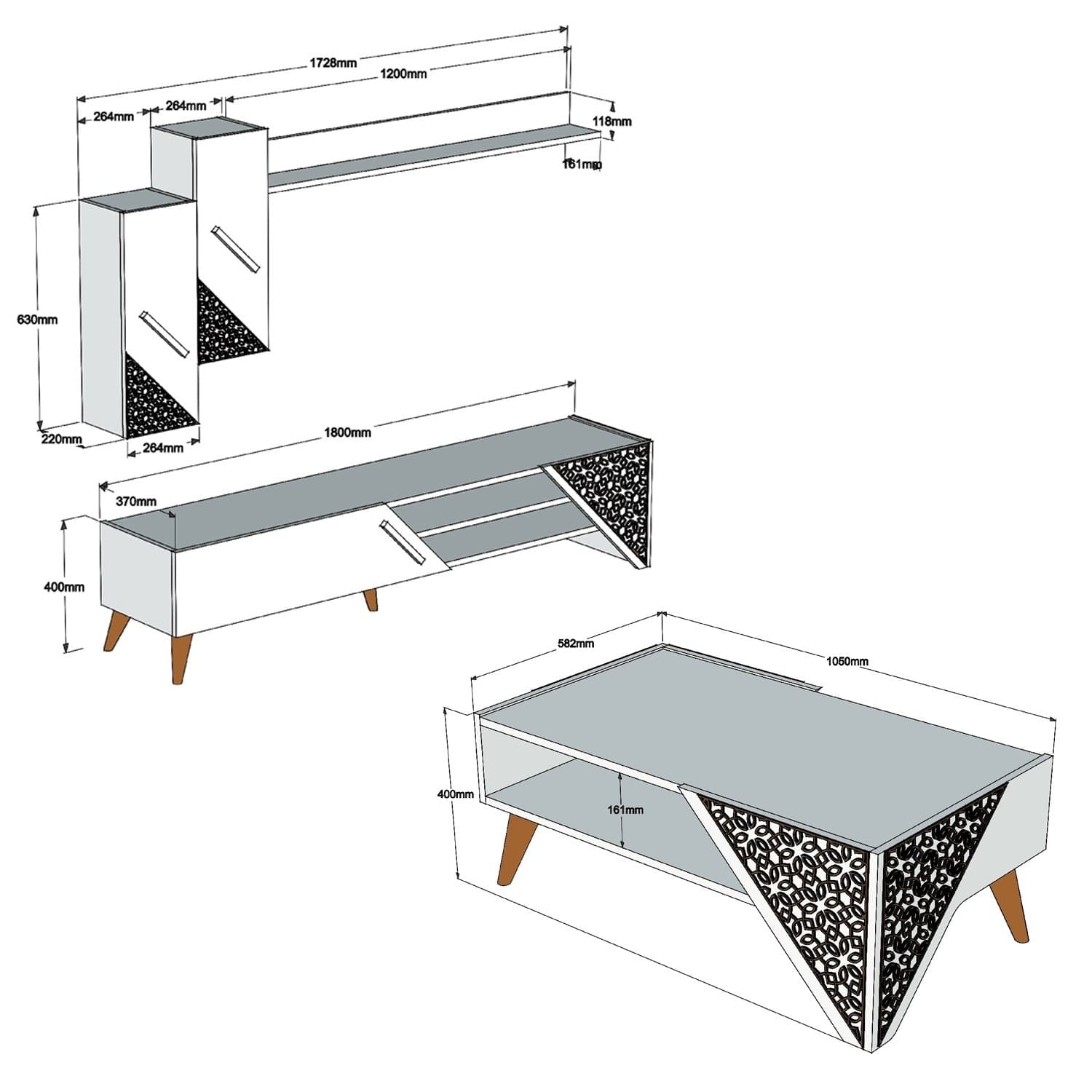 1728mm
1200mm
264mm
264mm
118mm
161mm
630mm
220mm
264mm
1800mm
370mm
400mm
582mm
1050mm
400mm
161mm